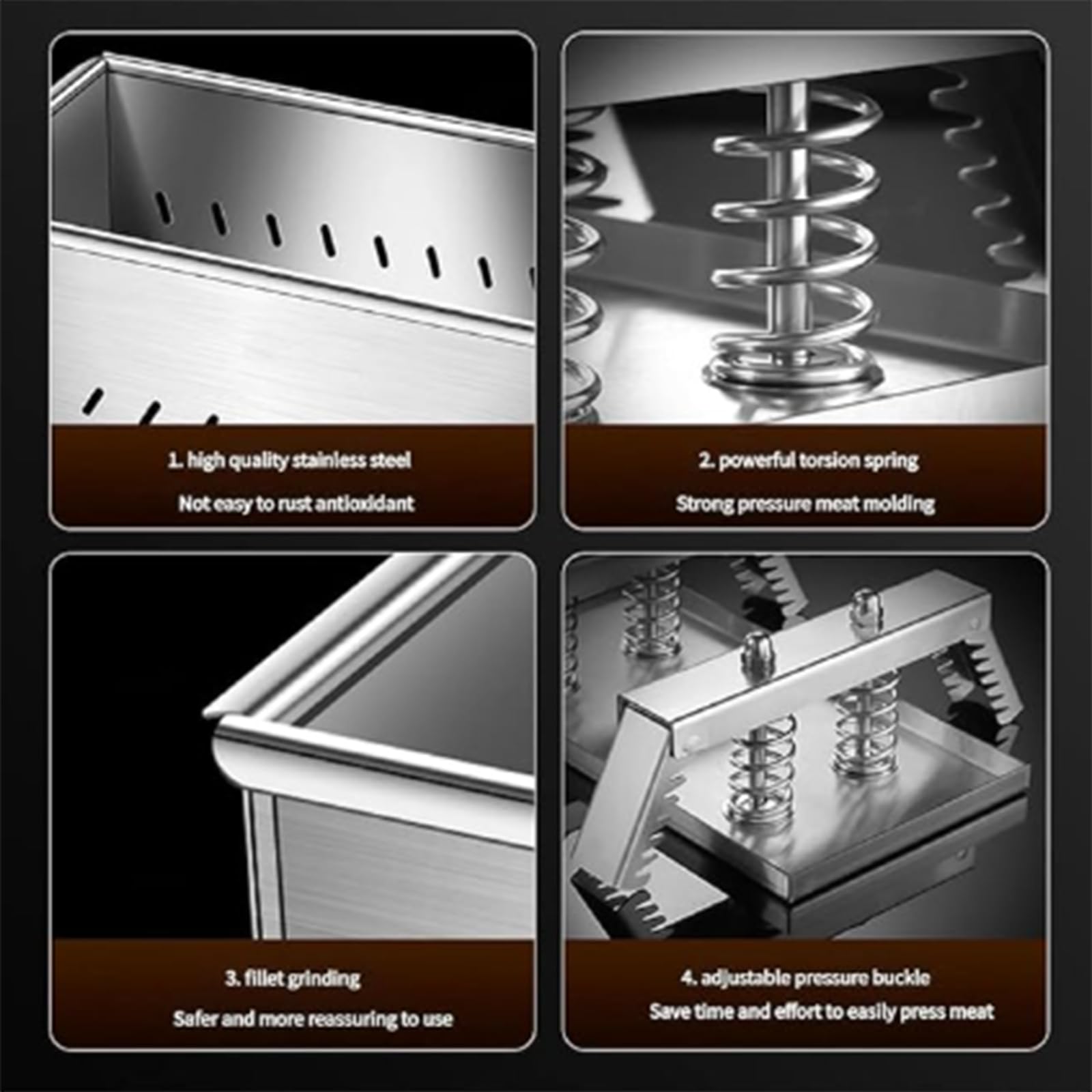 1. high quality stainless steel

Not easy to rust antioxidant

2. powerful torsion spring

Strong pressure meat molding

3. fillet grinding

Safer and more reassuring to use

4. adjustable pressure buckle

Save time and effort to easily press meat