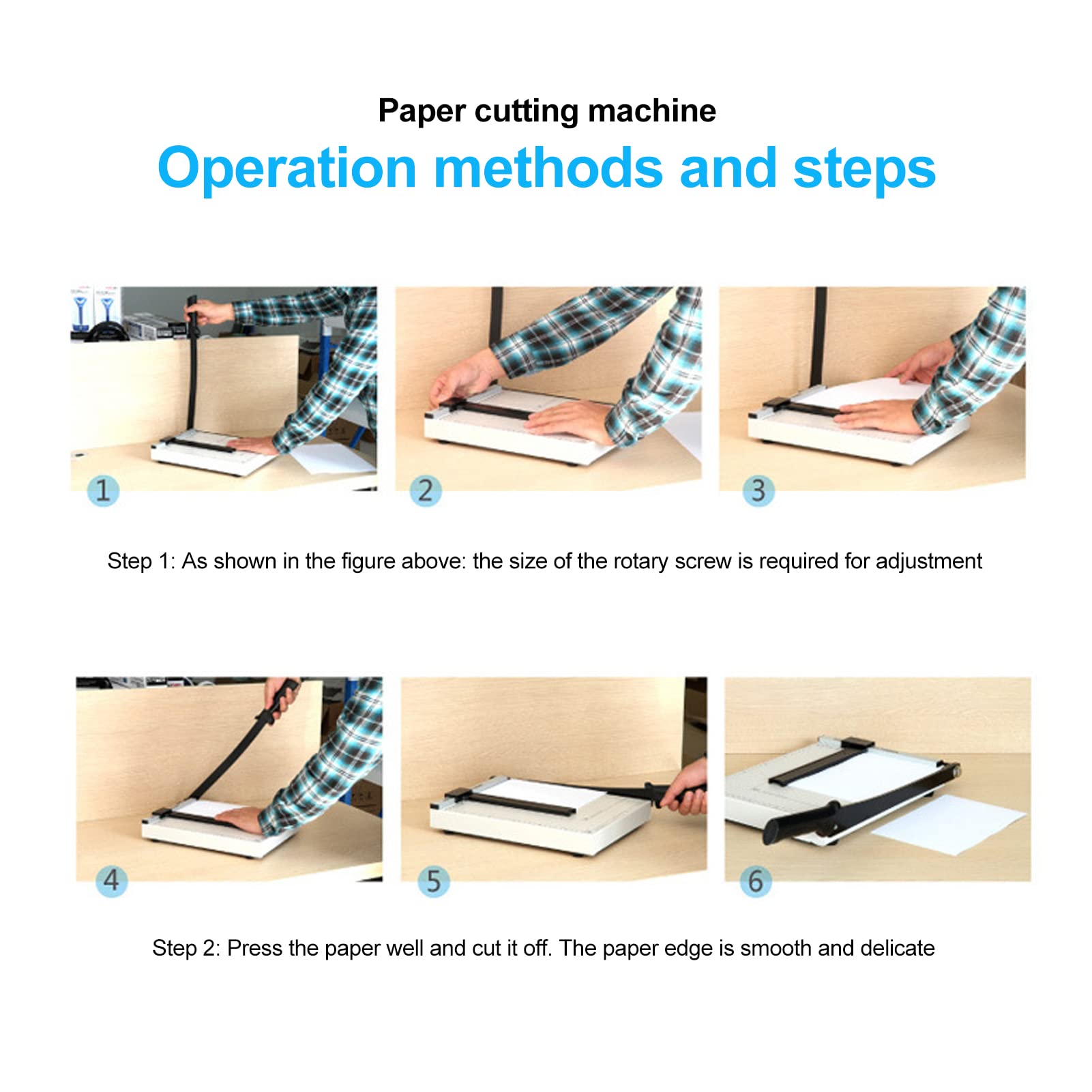 Paper cutting machine

Operation methods and steps

1

2

3

Step 1: As shown in the figure above: the size of the rotary screw is required for adjustment

4

5

6

Step 2: Press the paper well and cut it off. The paper edge is smooth and delicate