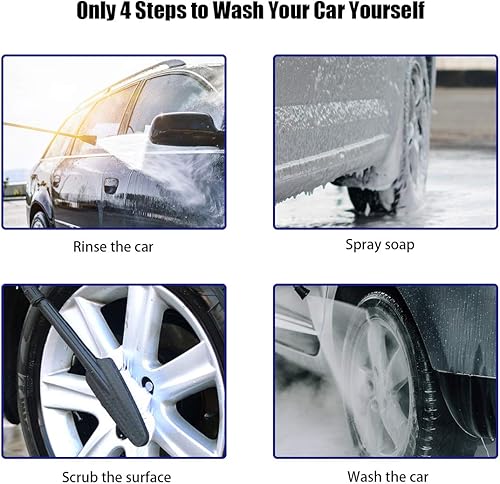 Only 4 Steps to Wash Your Car Yourself

Rinse the car

Spray soap

Scrub the surface

Wash the car