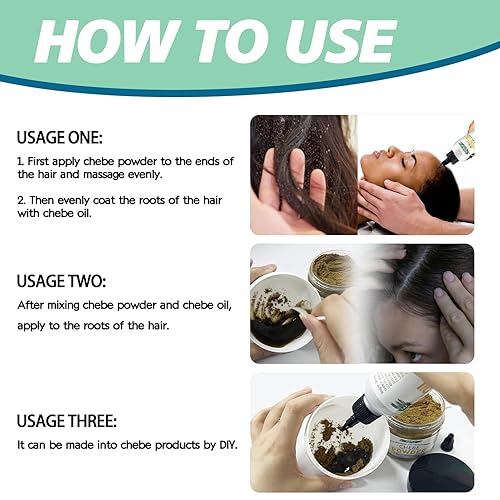 HOW TO USE

USAGE ONE:

1. First apply chebe powder to the ends of the hair and massage evenly.

2. Then evenly coat the roots of the hair with chebe oil.

USAGE TWO:

After mixing chebe powder and chebe oil, apply to the roots of the hair.

USAGE THREE:

It can be made into chebe products by DIY.

CHEBE POWDER