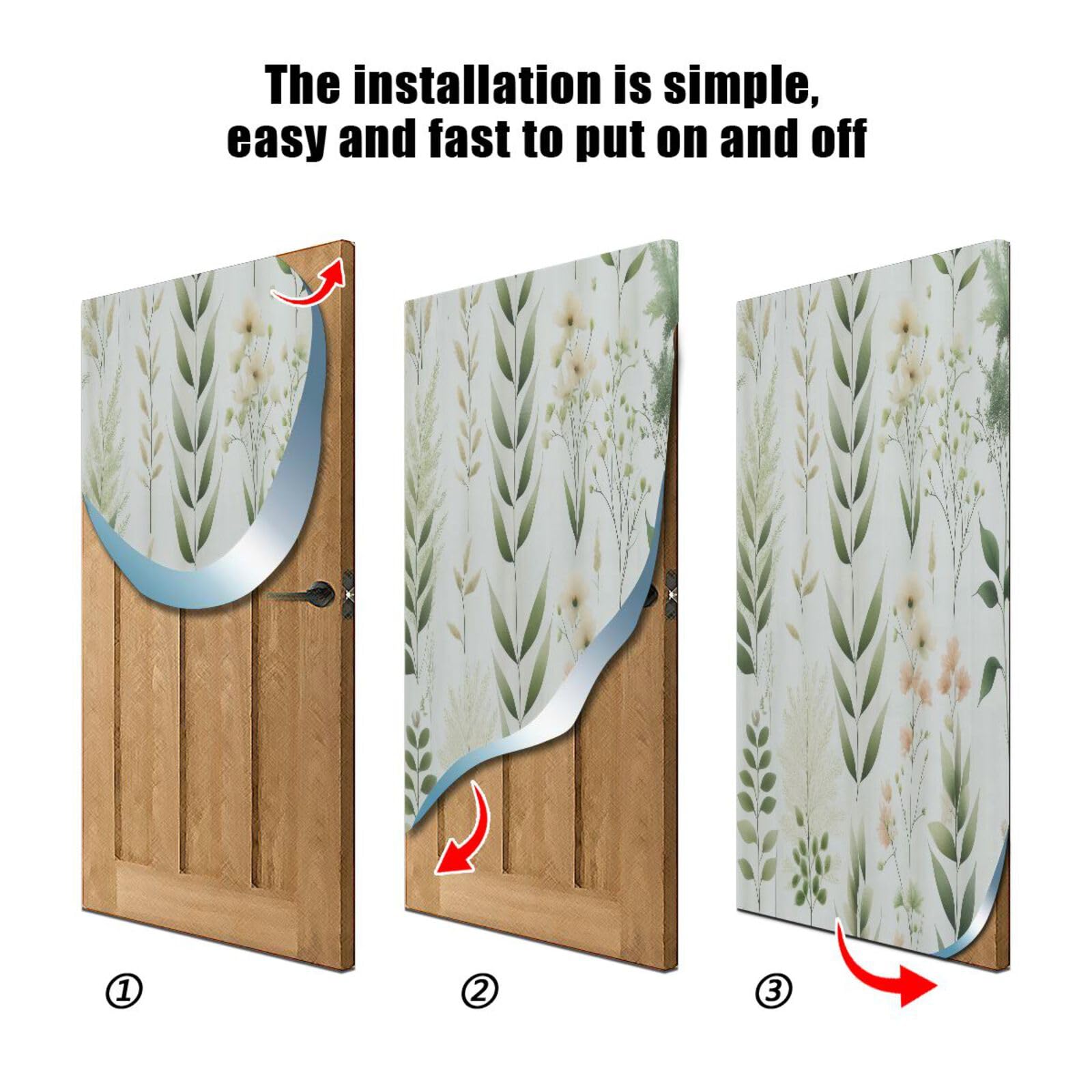 The installation is simple, easy and fast to put on and off

①

②

③