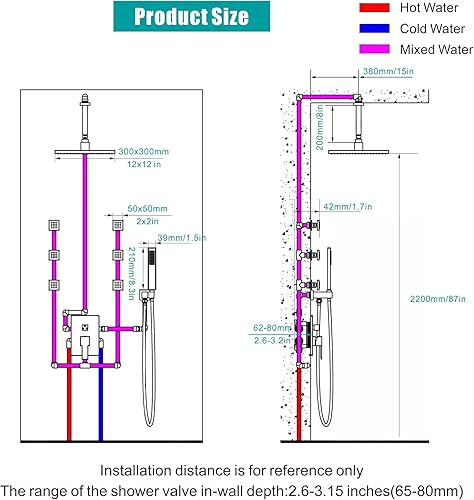 Product Size

Hot Water

Cold Water

Mixed Water

300x300mm
12x12 in

50x50mm
2x2in

39mm/1.5in

210mm/8.3in

380mm/15in

200mm/8in

42mm/1.7in

2200mm/87in

62-80mm
2.6-3.2in

Installation distance is for reference only

The range of the shower valve in-wall depth:2.6-3.15 inches(65-80mm)