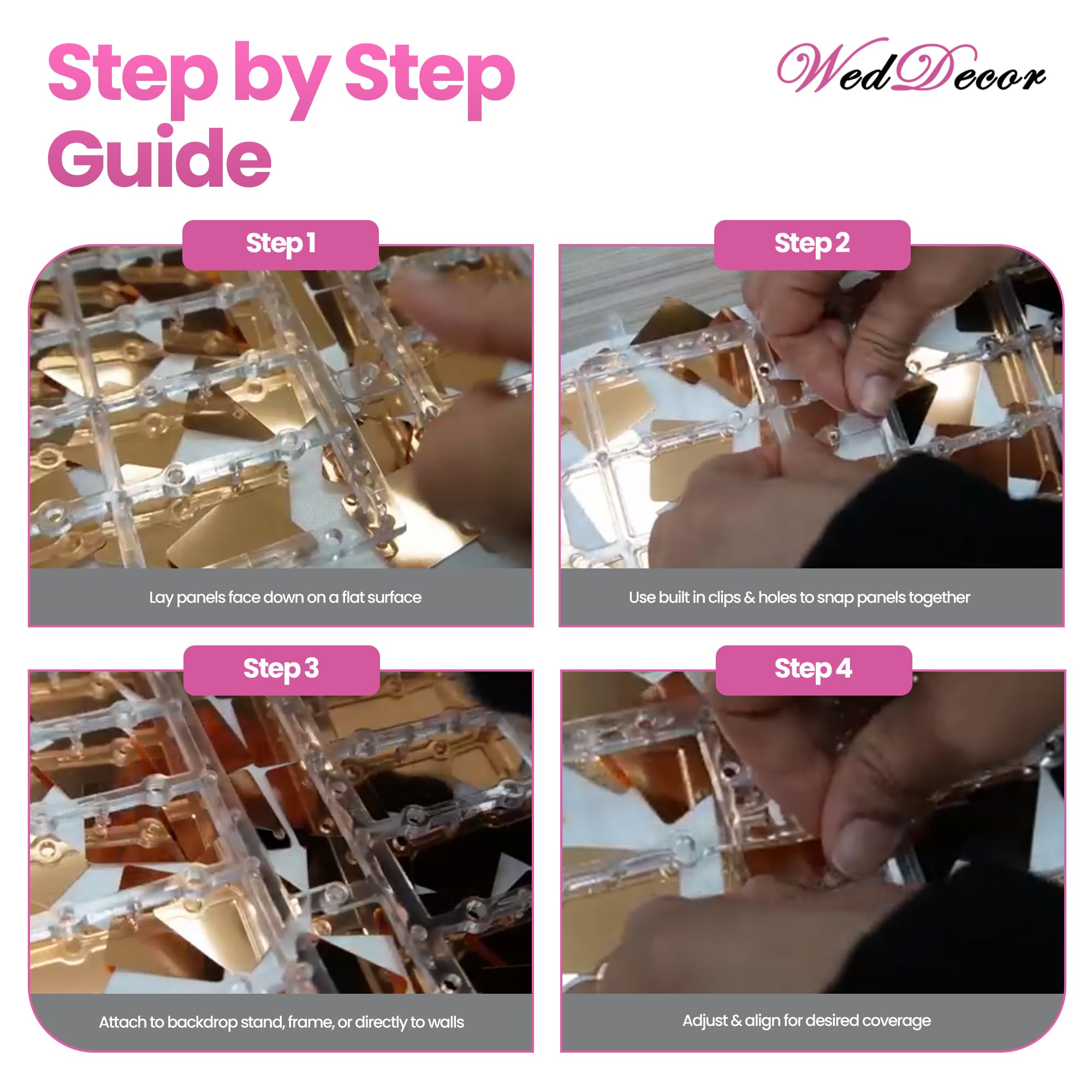 Step by Step Guide

WedDecor

Step 1

Lay panels face down on a flat surface

Step 2

Use built in clips & holes to snap panels together

Step 3

Attach to backdrop stand, frame, or directly to walls

Step 4

Adjust & align for desired coverage