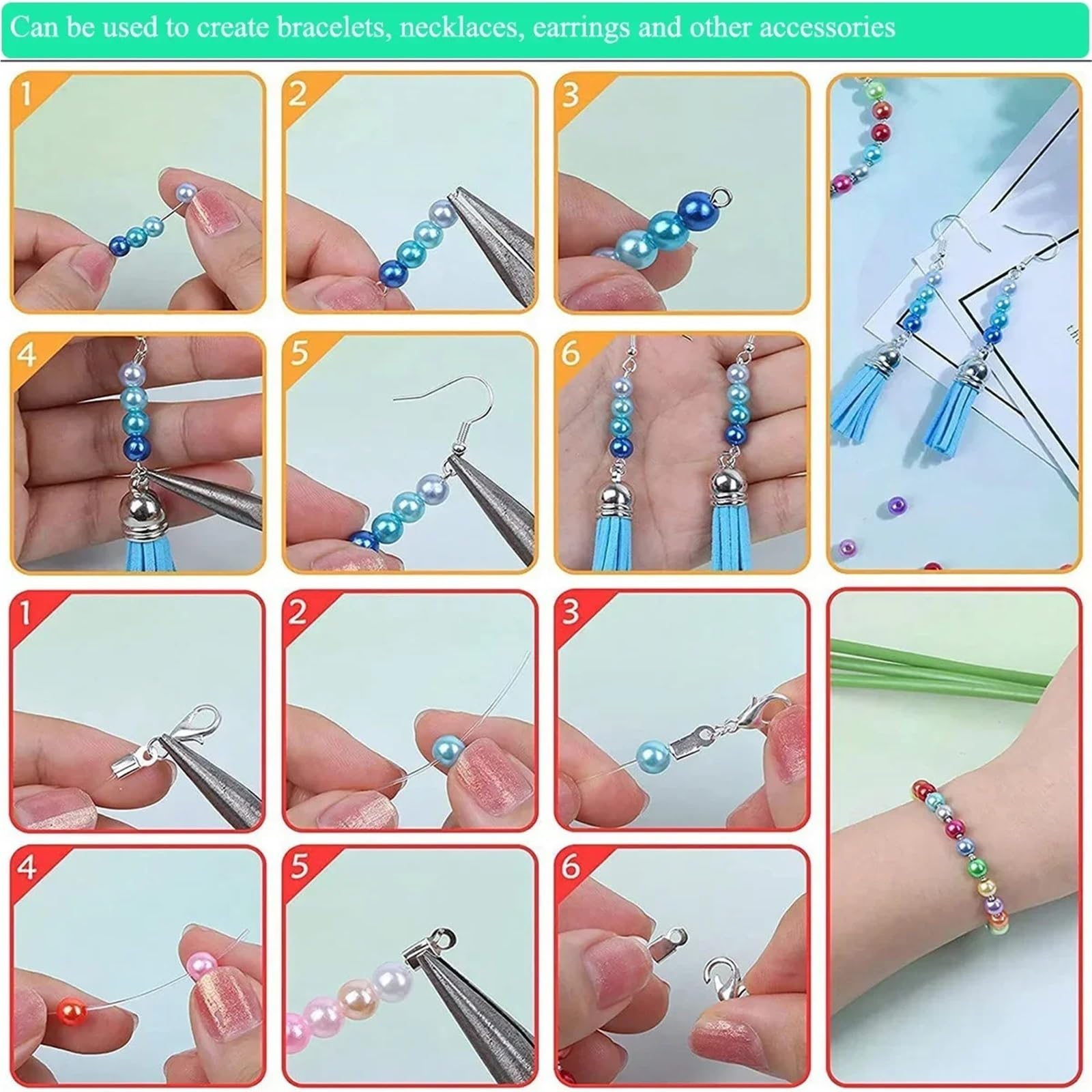 Can be used to create bracelets, necklaces, earrings and other accessories

1

2

3

4

5

6

1

2

3

4

5

6