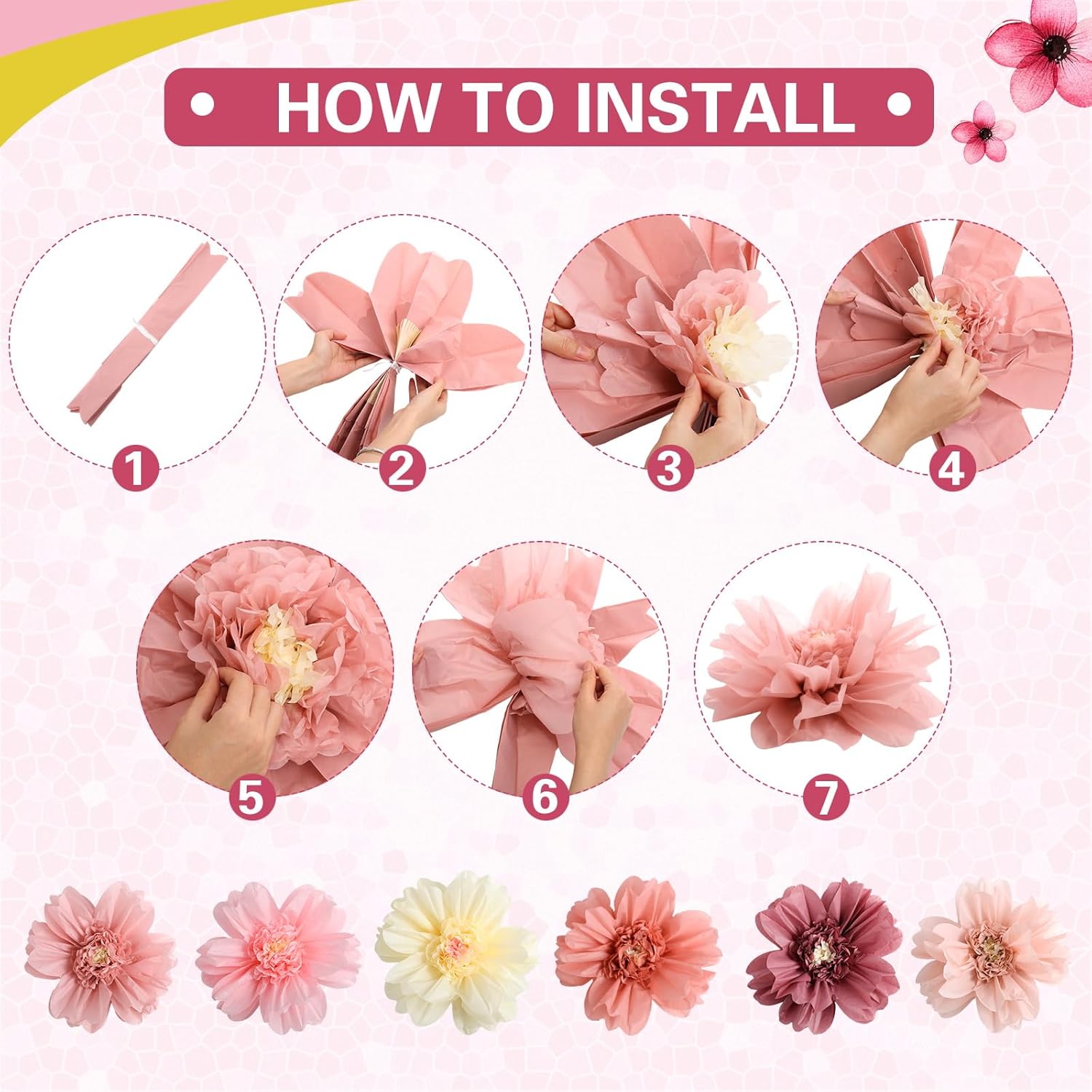 • HOW TO INSTALL •

1

2

3

4

5

6

7