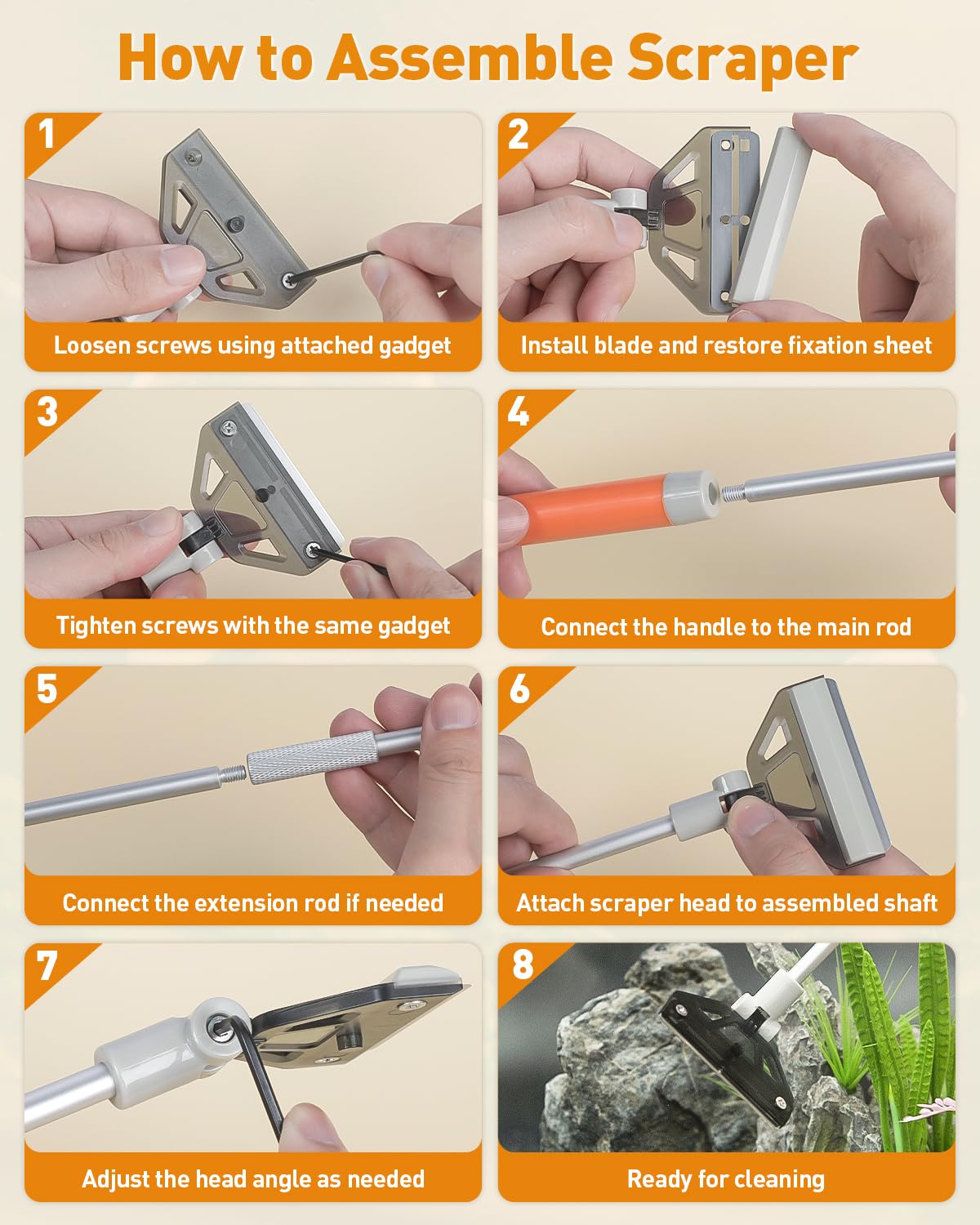 How to Assemble Scraper

1
Loosen screws using attached gadget

2
Install blade and restore fixation sheet

3
Tighten screws with the same gadget

4
Connect the handle to the main rod

5
Connect the extension rod if needed

6
Attach scraper head to assembled shaft

7
Adjust the head angle as needed

8
Ready for cleaning