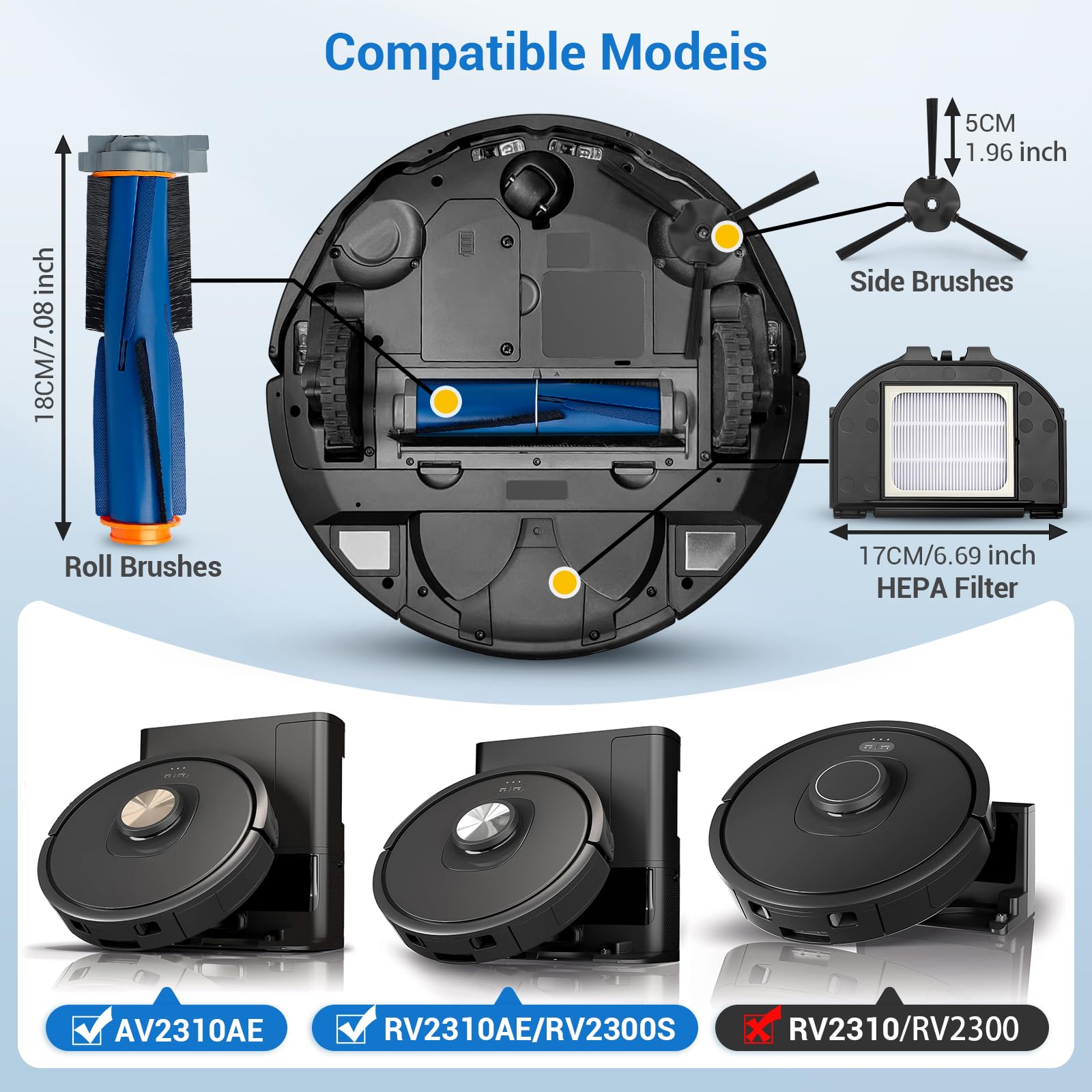 Compatible Modeis

18CM/7.08 inch

Roll Brushes

5CM
1.96 inch

Side Brushes

17CM/6.69 inch
HEPA Filter

AV2310AE

RV2310AE/RV2300S

RV2310/RV2300