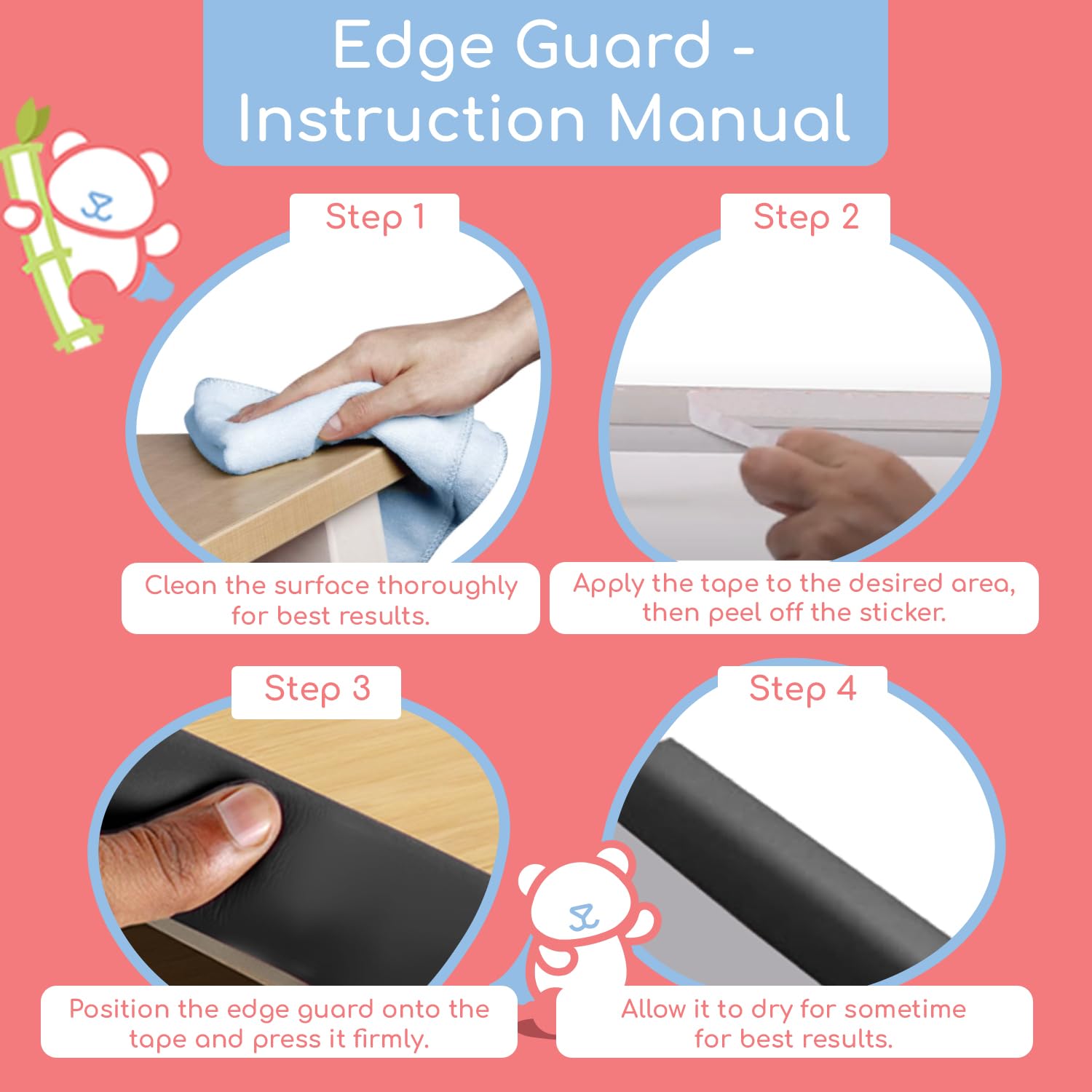 Edge Guard - Instruction Manual

Step 1

Clean the surface thoroughly for best results.

Step 2

Apply the tape to the desired area, then peel off the sticker.

Step 3

Position the edge guard onto the tape and press it firmly.

Step 4

Allow it to dry for sometime for best results.