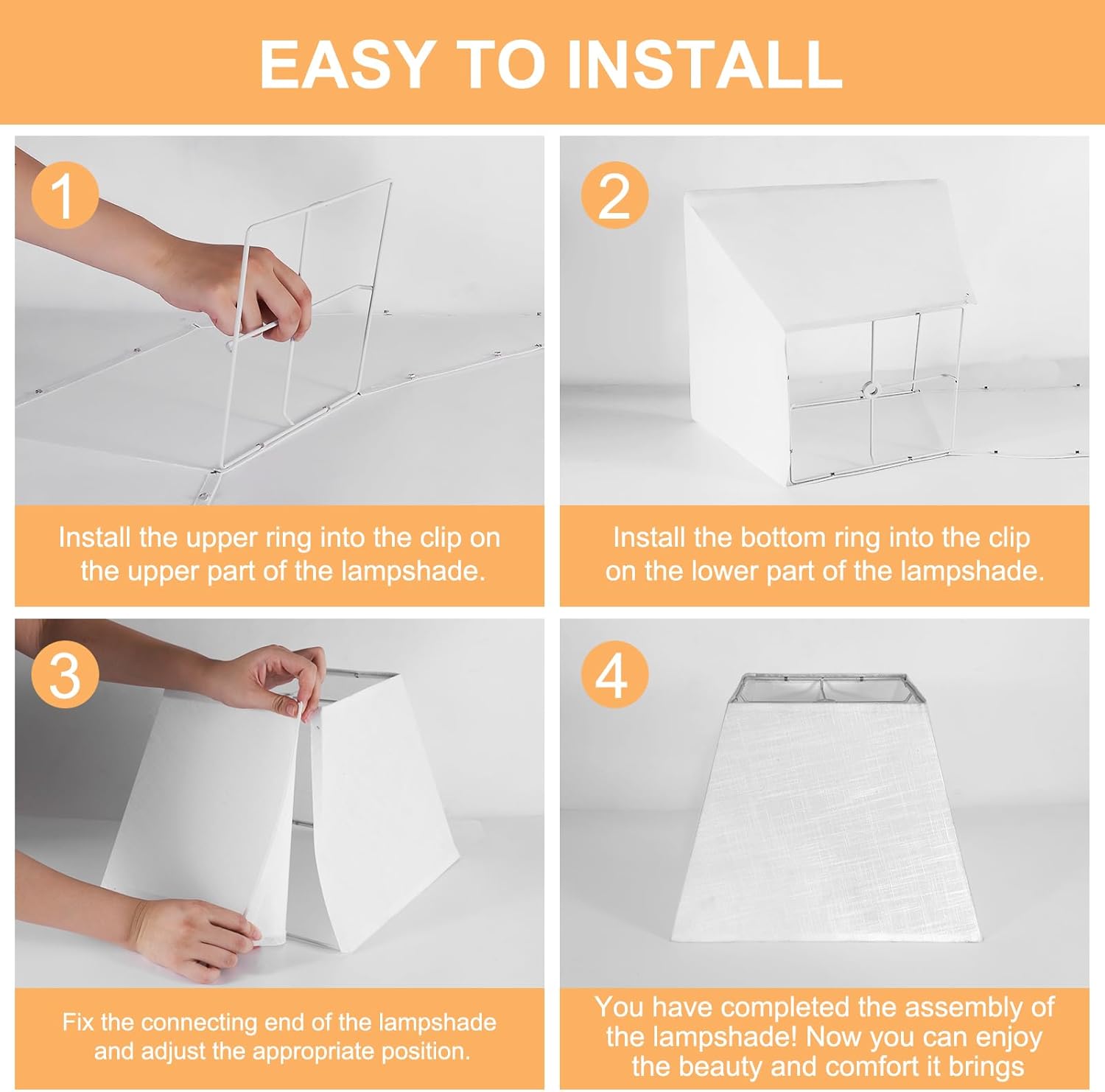 EASY TO INSTALL

1

Install the upper ring into the clip on the upper part of the lampshade.

2

Install the bottom ring into the clip on the lower part of the lampshade.

3

Fix the connecting end of the lampshade and adjust the appropriate position.

4

You have completed the assembly of the lampshade! Now you can enjoy the beauty and comfort it brings