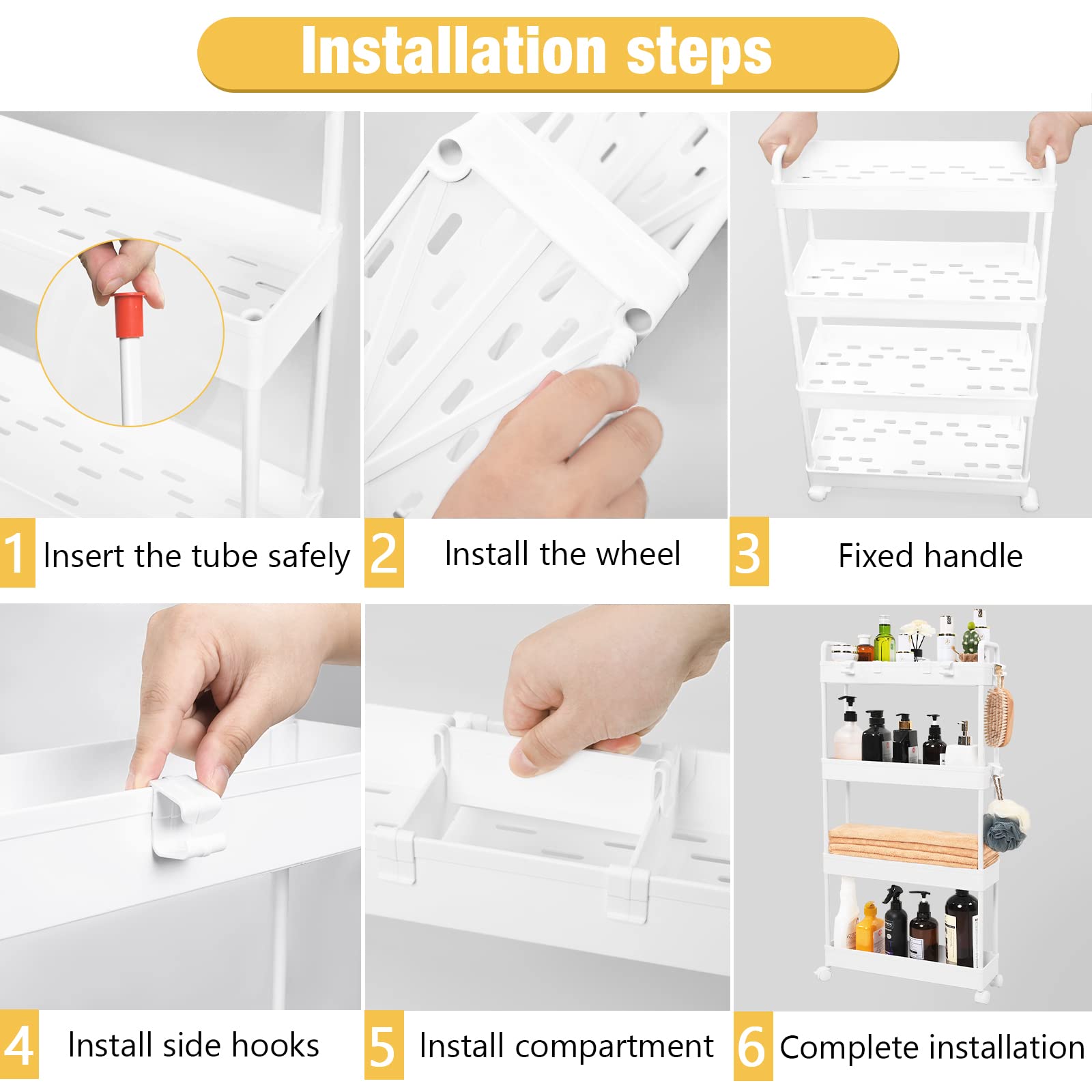 Installation steps

1 Insert the tube safely

2 Install the wheel

3 Fixed handle

4 Install side hooks

5 Install compartment

6 Complete installation