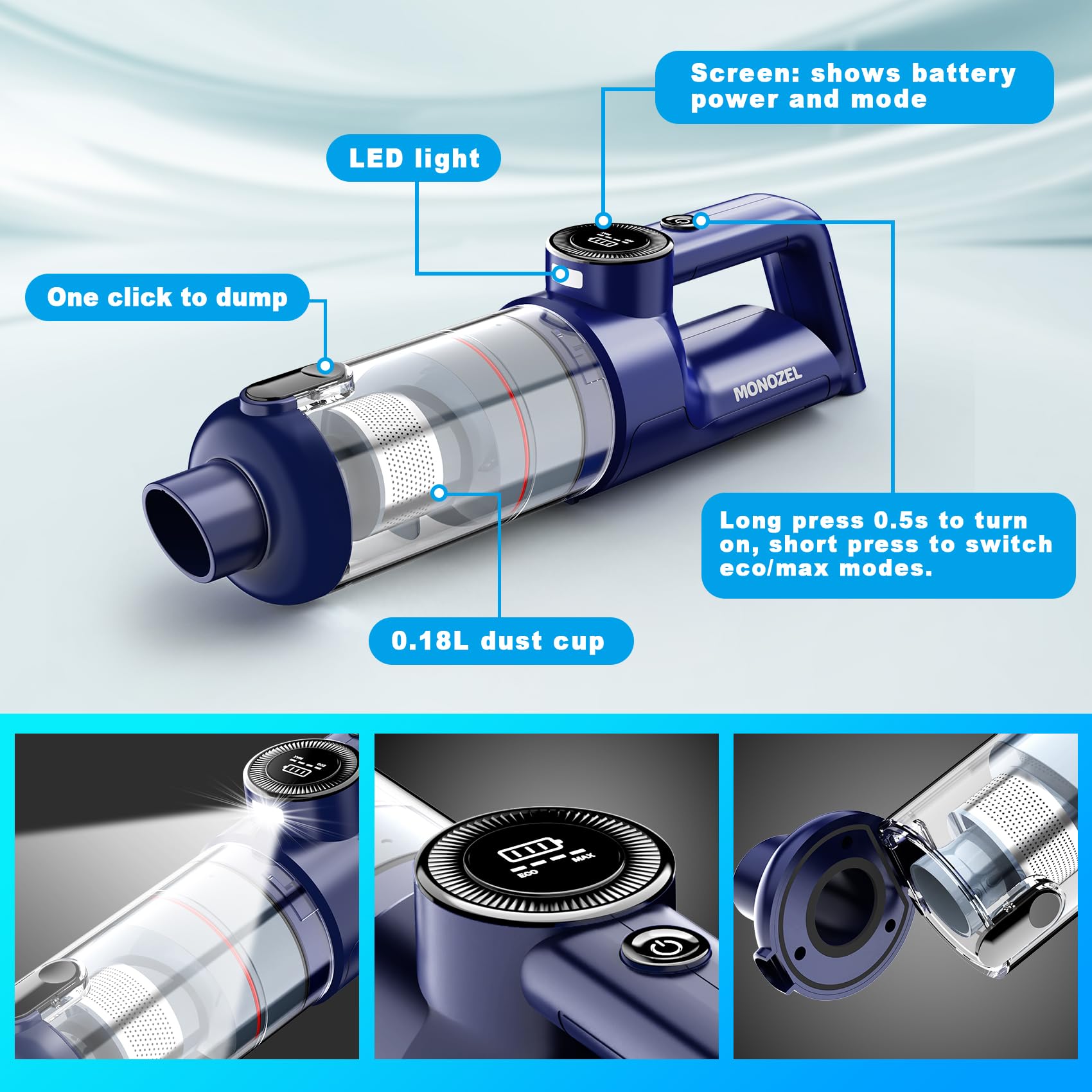 Screen: shows battery power and mode

LED light

One click to dump

MONOZEL

Long press 0.5s to turn on, short press to switch eco/max modes.

0.18L dust cup

ECO MAX