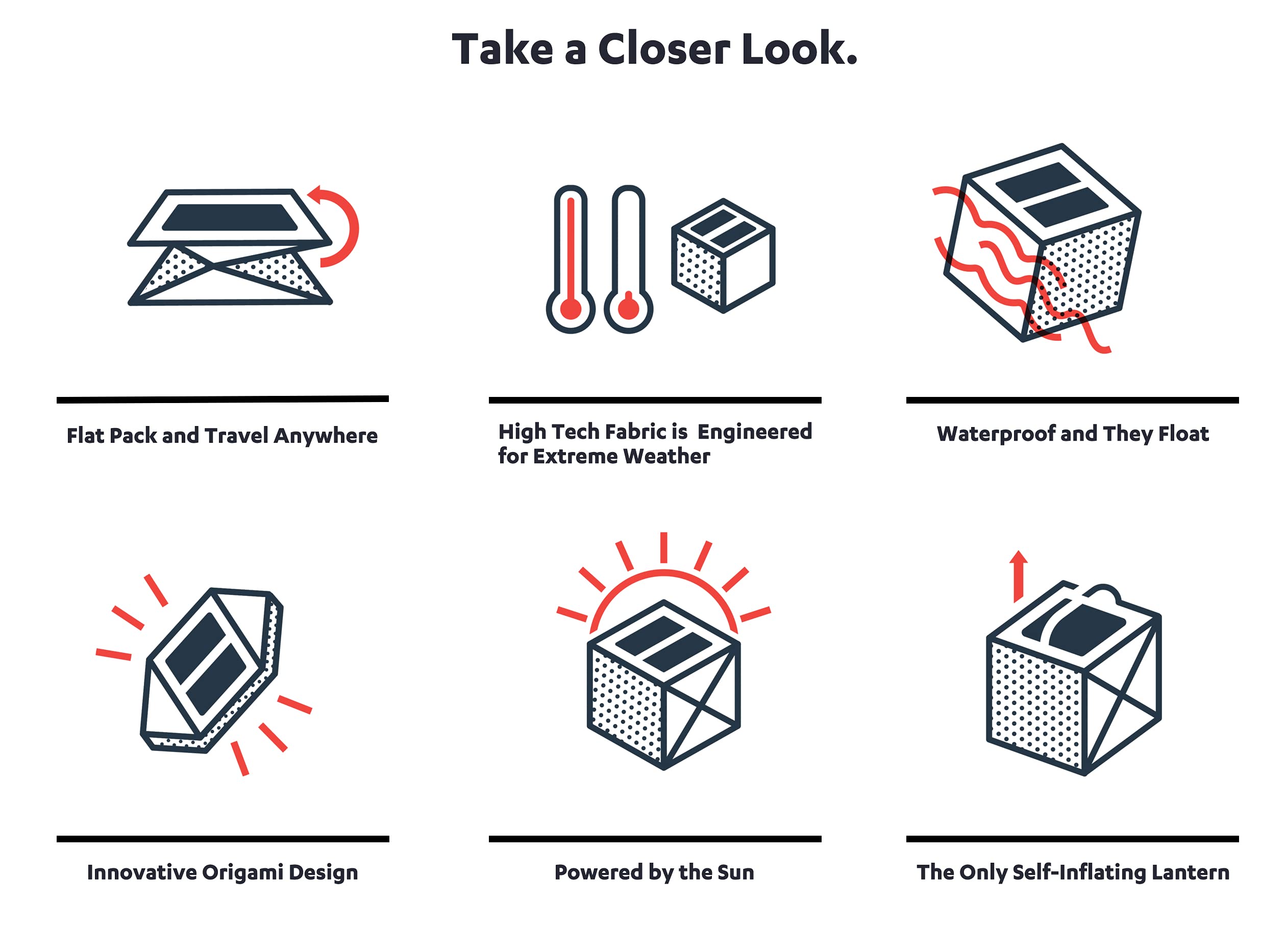 Take a Closer Look.

Flat Pack and Travel Anywhere

High Tech Fabric is Engineered for Extreme Weather

Waterproof and They Float

Innovative Origami Design

Powered by the Sun

The Only Self-Inflating Lantern