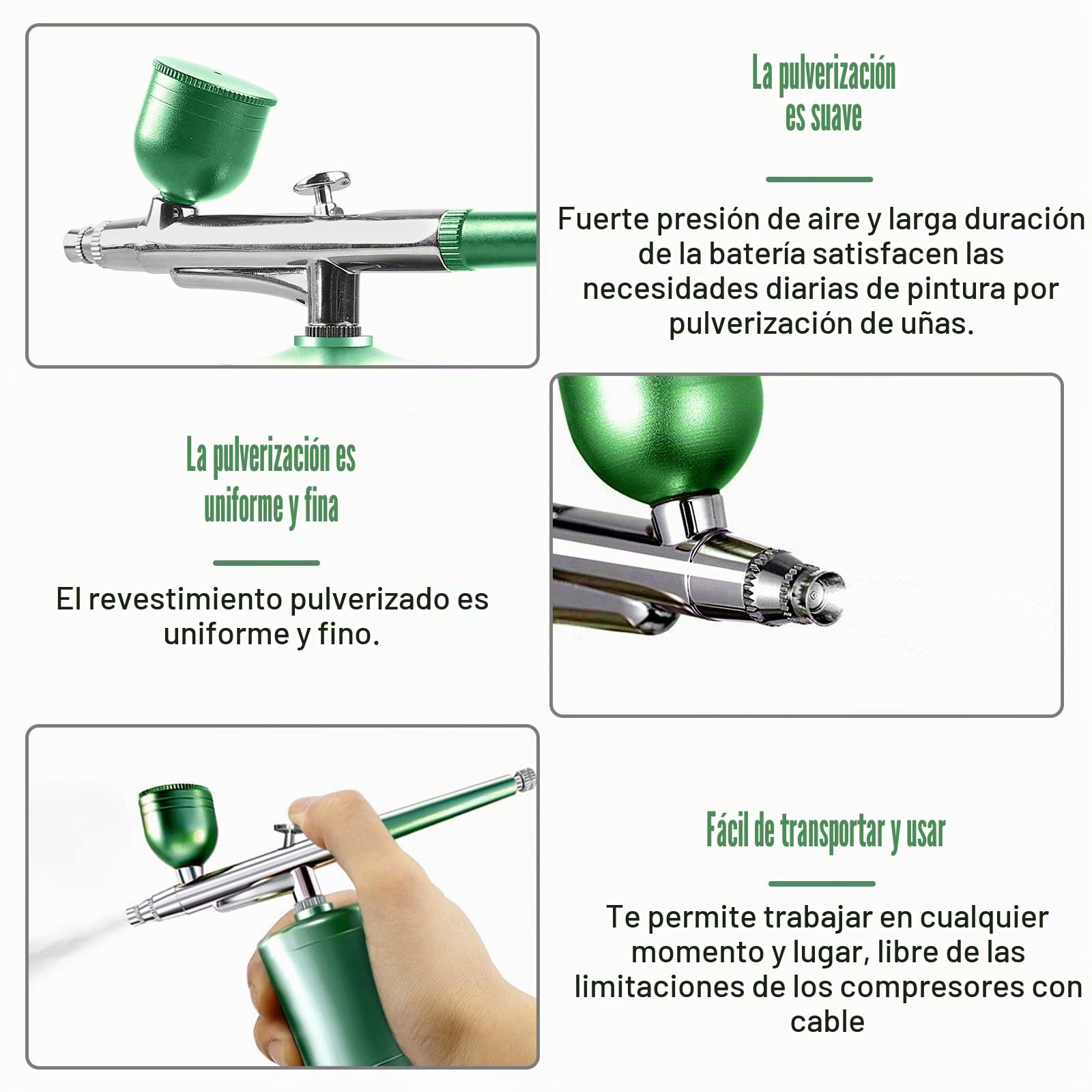 La pulverización es suave

Fuerte presión de aire y larga duración de la batería satisfacen las necesidades diarias de pintura por pulverización de uñas.

La pulverización es uniforme y fina

El revestimiento pulverizado es uniforme y fino.

Fácil de transportar y usar

Te permite trabajar en cualquier momento y lugar, libre de las limitaciones de los compresores con cable