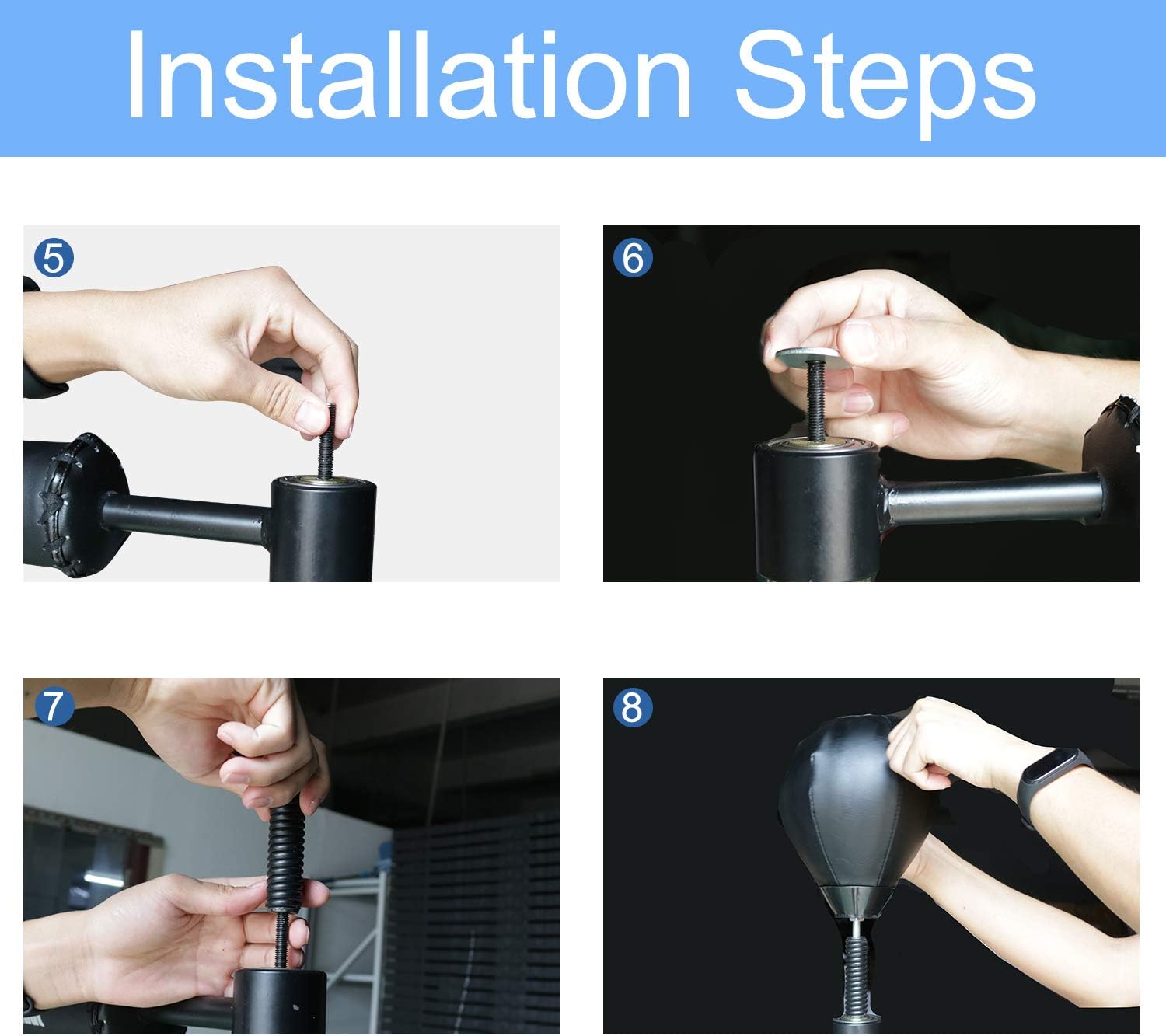 Installation Steps

5

6

7

8