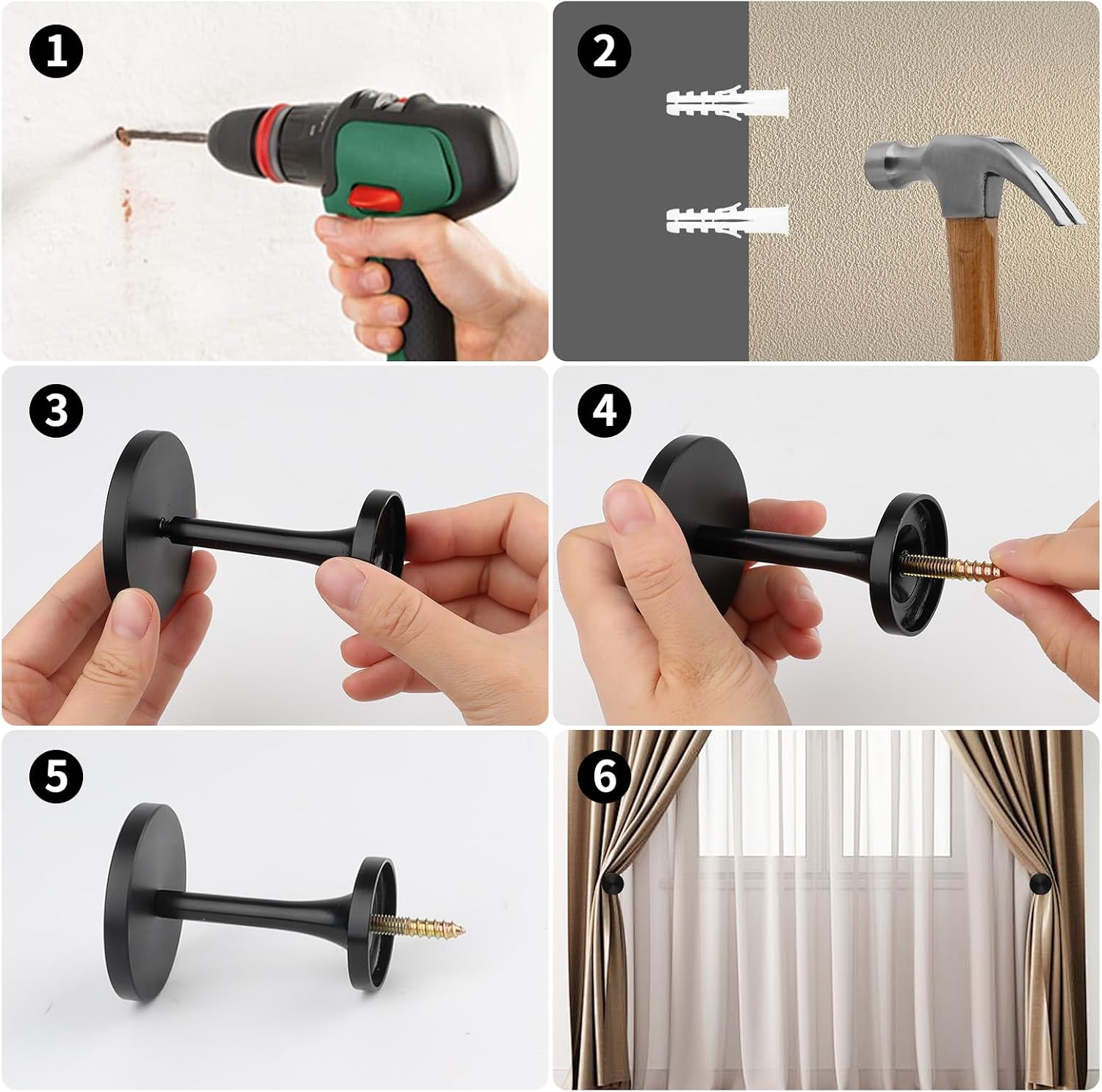 1

2

3

4

5

6