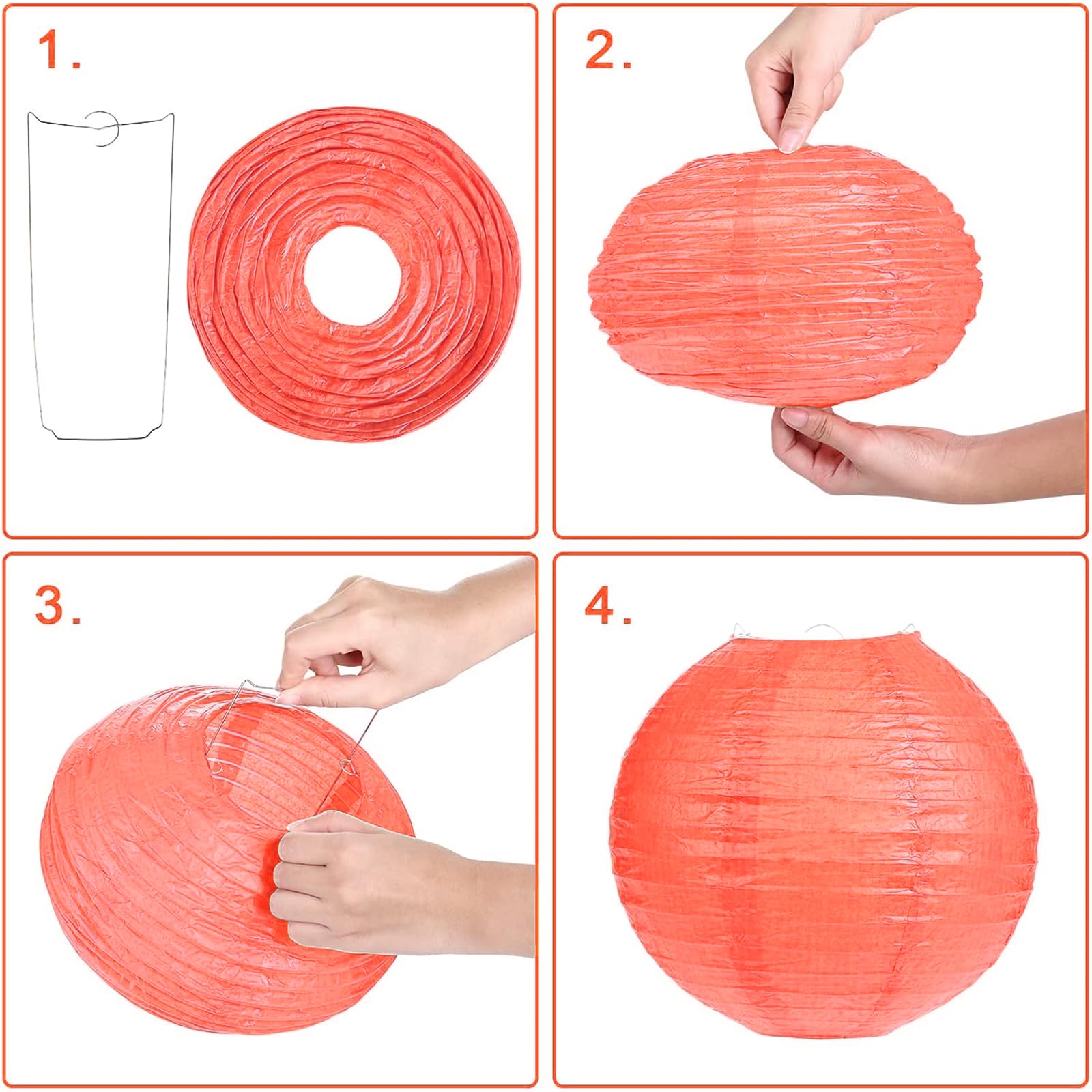 1.

2.

3.

4.