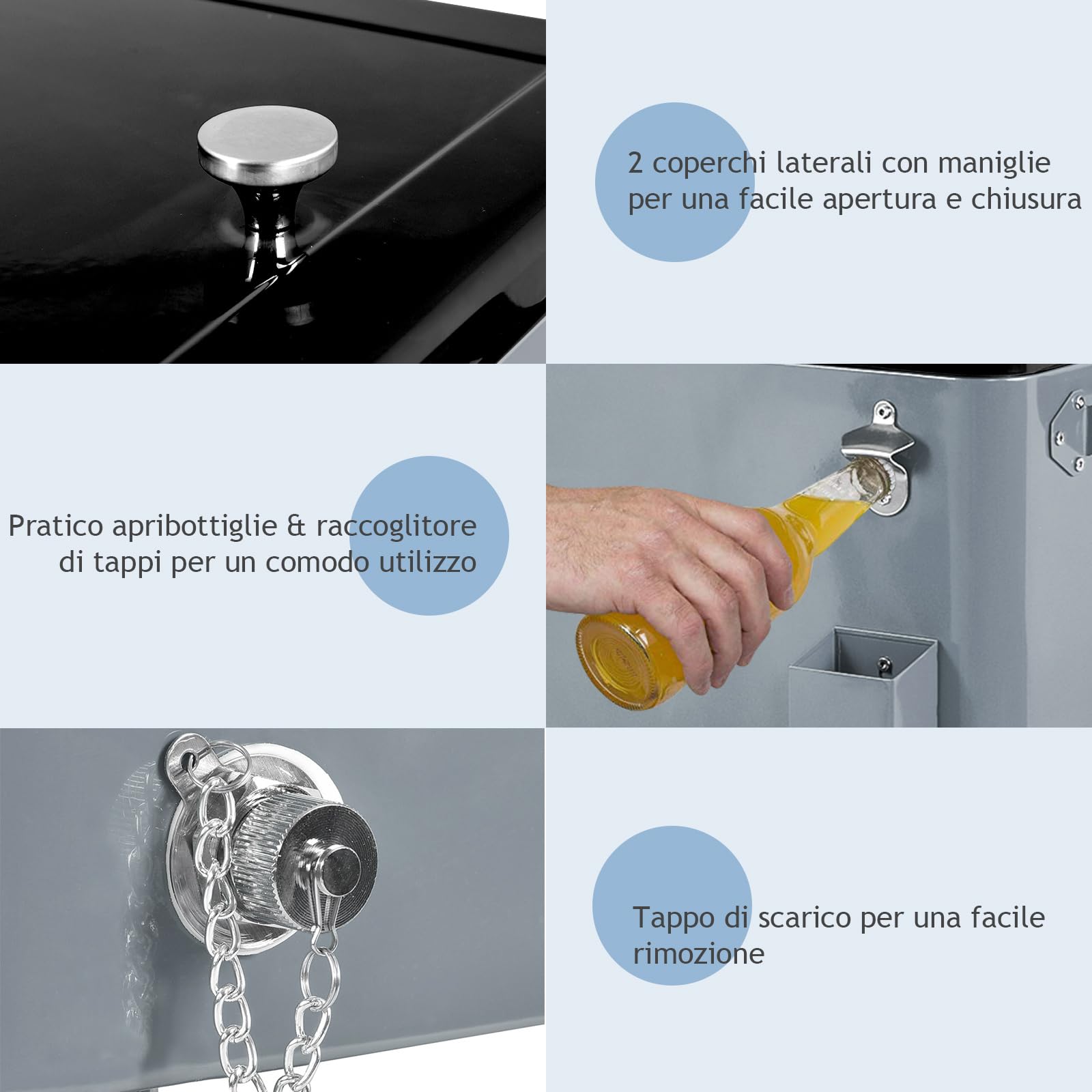 2 coperchi laterali con maniglie per una facile apertura e chiusura

Pratico apribottiglie & raccoglitore di tappi per un comodo utilizzo

Tappo di scarico per una facile rimozione