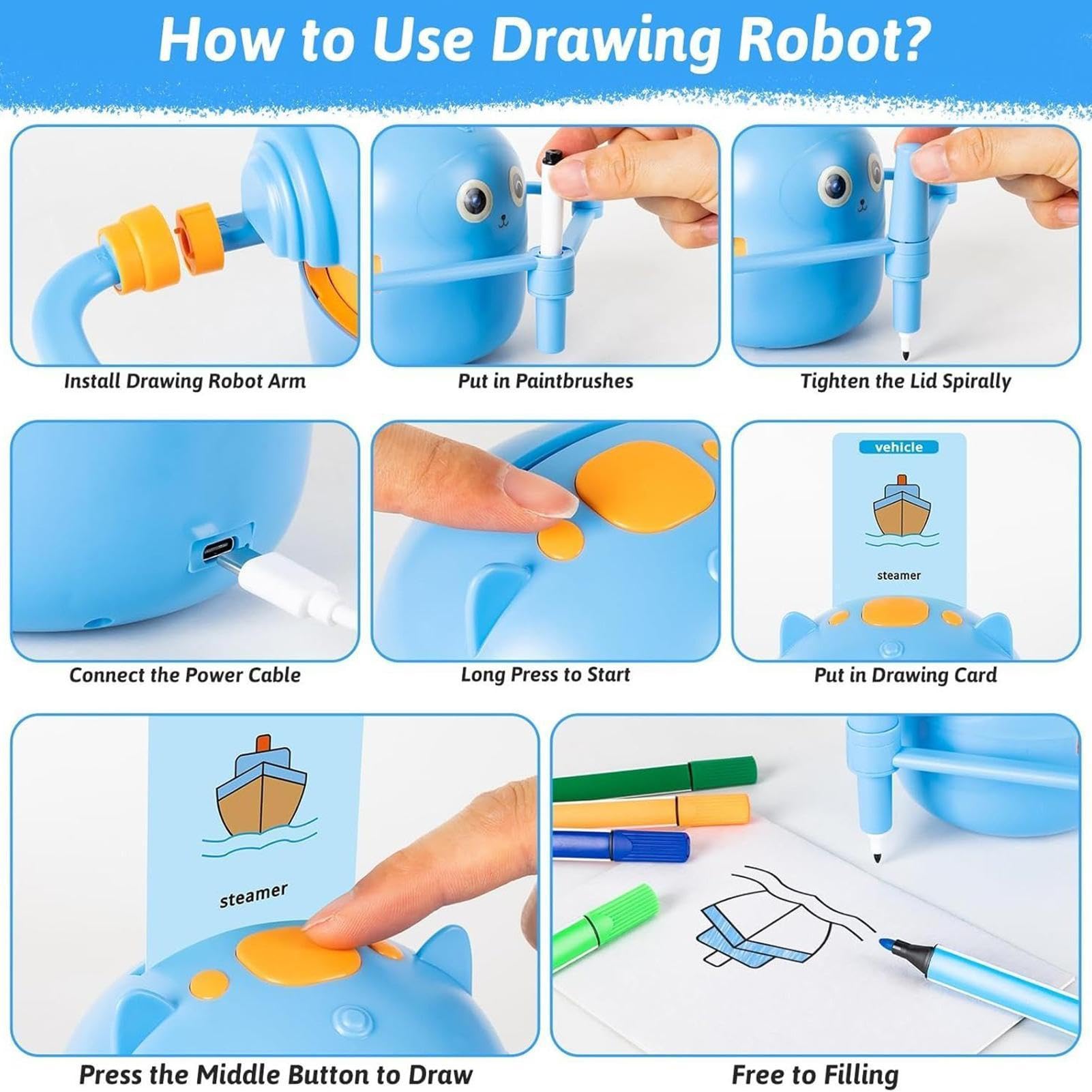 How to Use Drawing Robot?

Install Drawing Robot Arm

Put in Paintbrushes

Tighten the Lid Spirally

Connect the Power Cable

Long Press to Start

vehicle

steamer

Put in Drawing Card

steamer

Press the Middle Button to Draw

Free to Filling