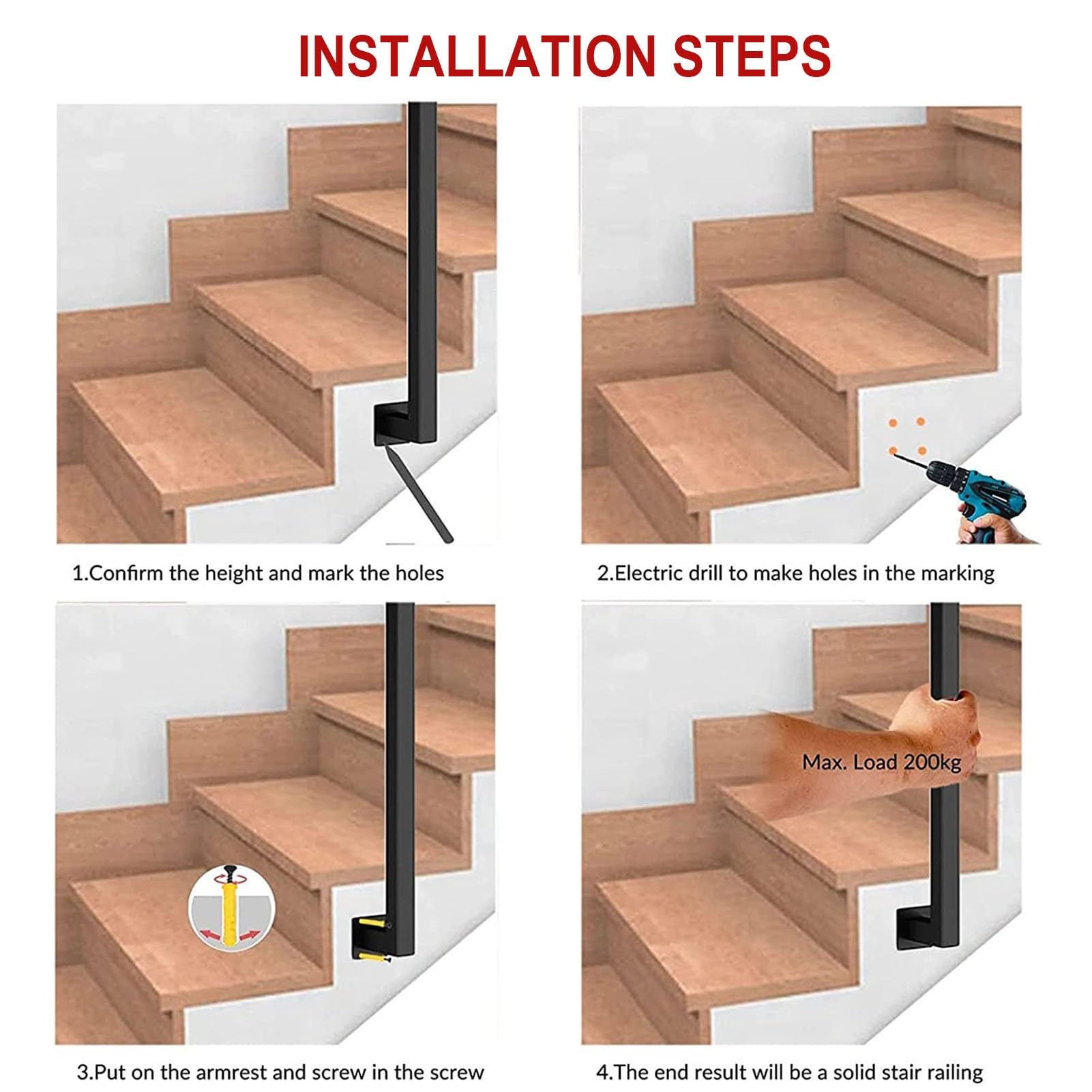 INSTALLATION STEPS

1.Confirm the height and mark the holes

2.Electric drill to make holes in the marking

3.Put on the armrest and screw in the screw

Max. Load 200kg

4.The end result will be a solid stair railing