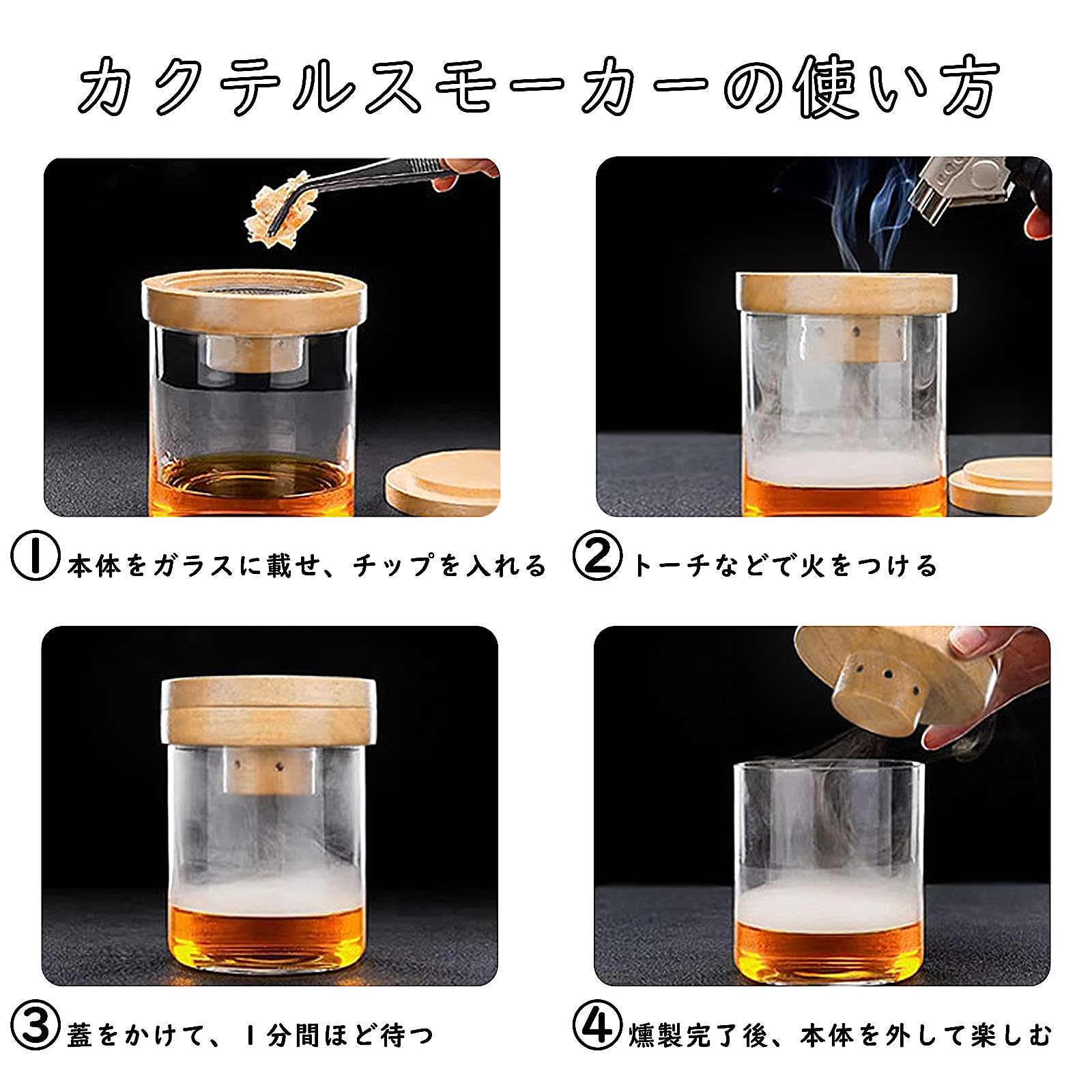 カクテルスモーカーの使い方

①本体をガラスに載せ、チップを入れる

②トーチなどで火をつける

③蓋をかけて、1分間ほど待つ

④燻製完了後、本体を外して楽しむ