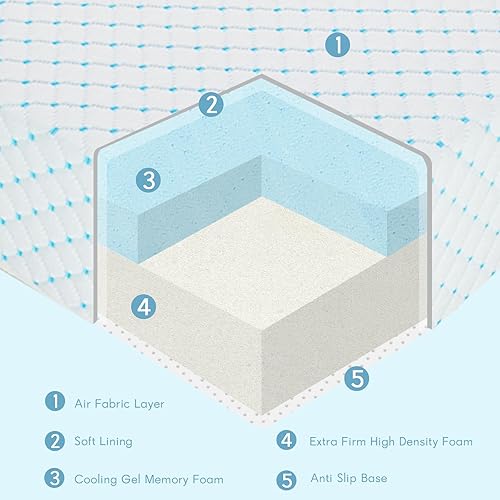 1

2

3

4

5

1 Air Fabric Layer

2 Soft Lining

3 Cooling Gel Memory Foam

4 Extra Firm High Density Foam

5 Anti Slip Base