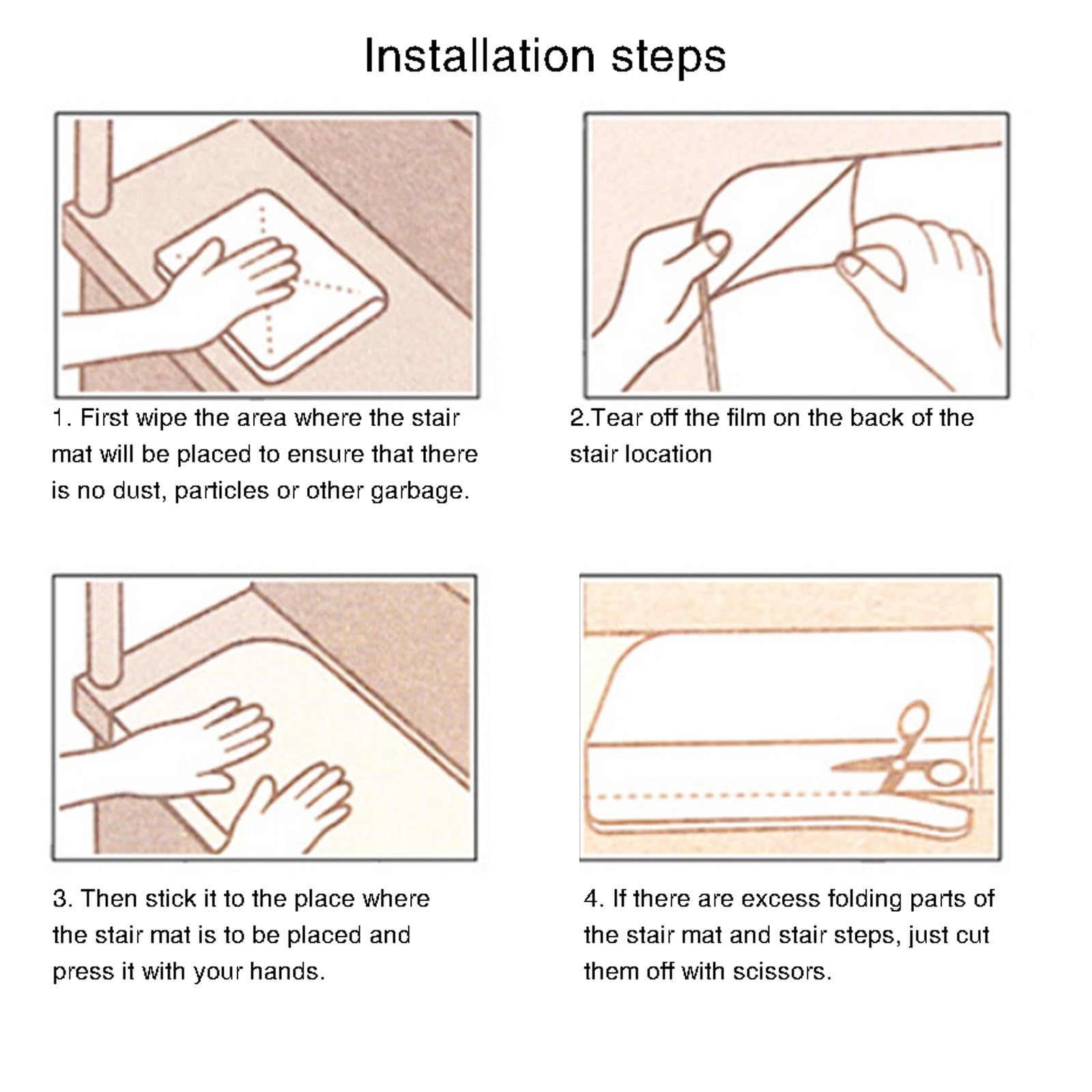 Installation steps

1. First wipe the area where the stair mat will be placed to ensure that there is no dust, particles or other garbage.

2.Tear off the film on the back of the stair location

3. Then stick it to the place where the stair mat is to be placed and press it with your hands.

4. If there are excess folding parts of the stair mat and stair steps, just cut them off with scissors.