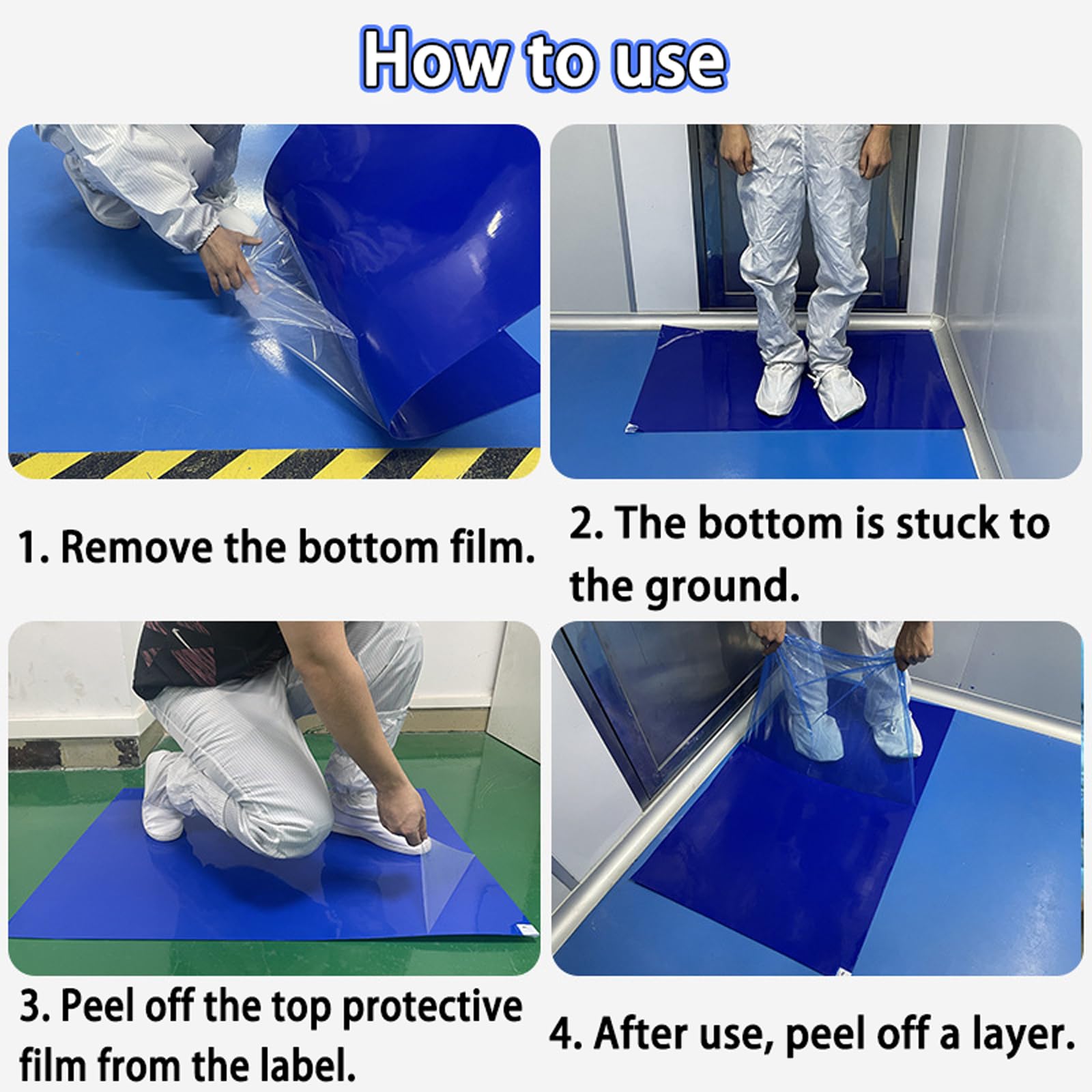 How to use

1. Remove the bottom film.

2. The bottom is stuck to the ground.

3. Peel off the top protective film from the label.

4. After use, peel off a layer.