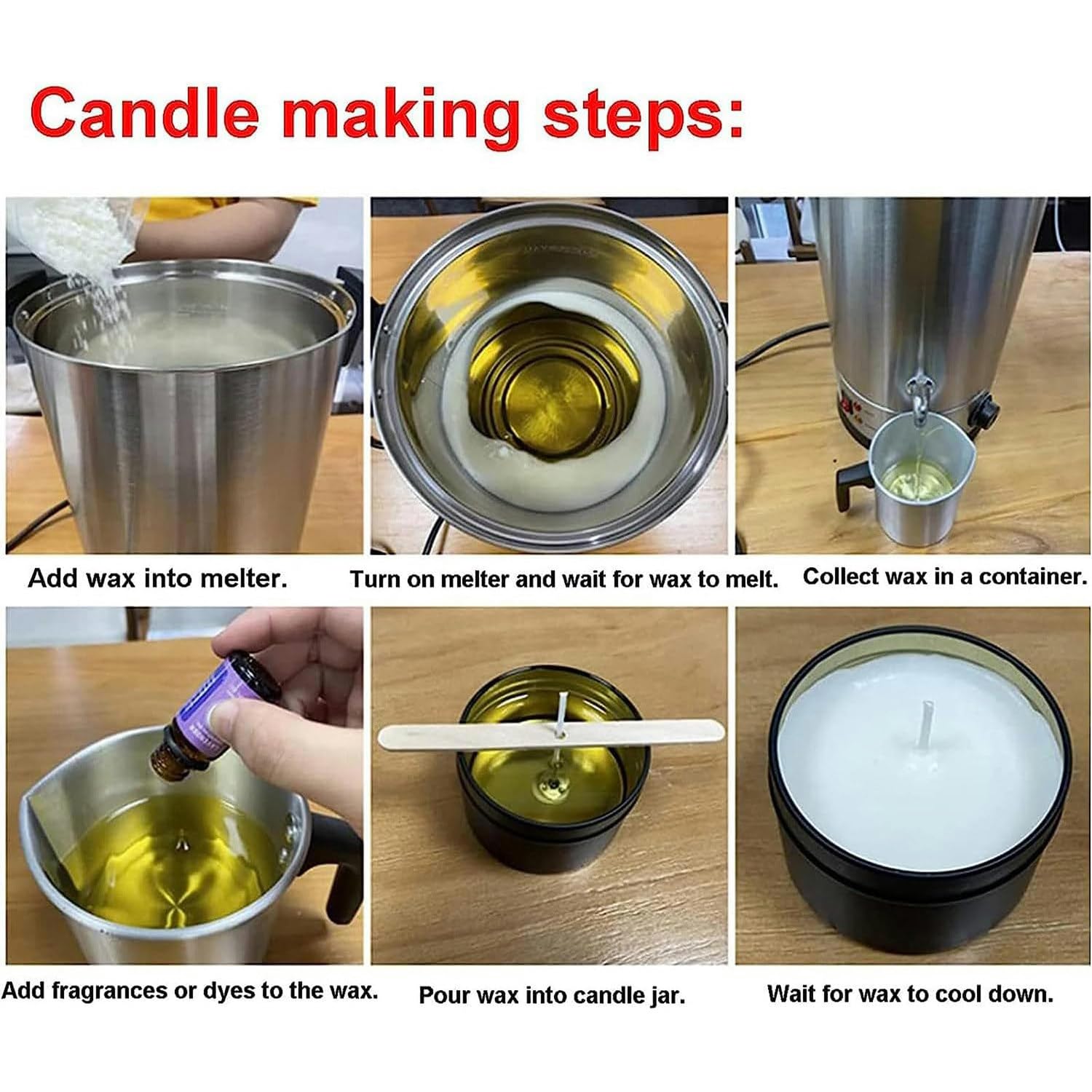 Candle making steps:

Add wax into melter.

Turn on melter and wait for wax to melt.

Collect wax in a container.

Add fragrances or dyes to the wax.

Pour wax into candle jar.

Wait for wax to cool down.