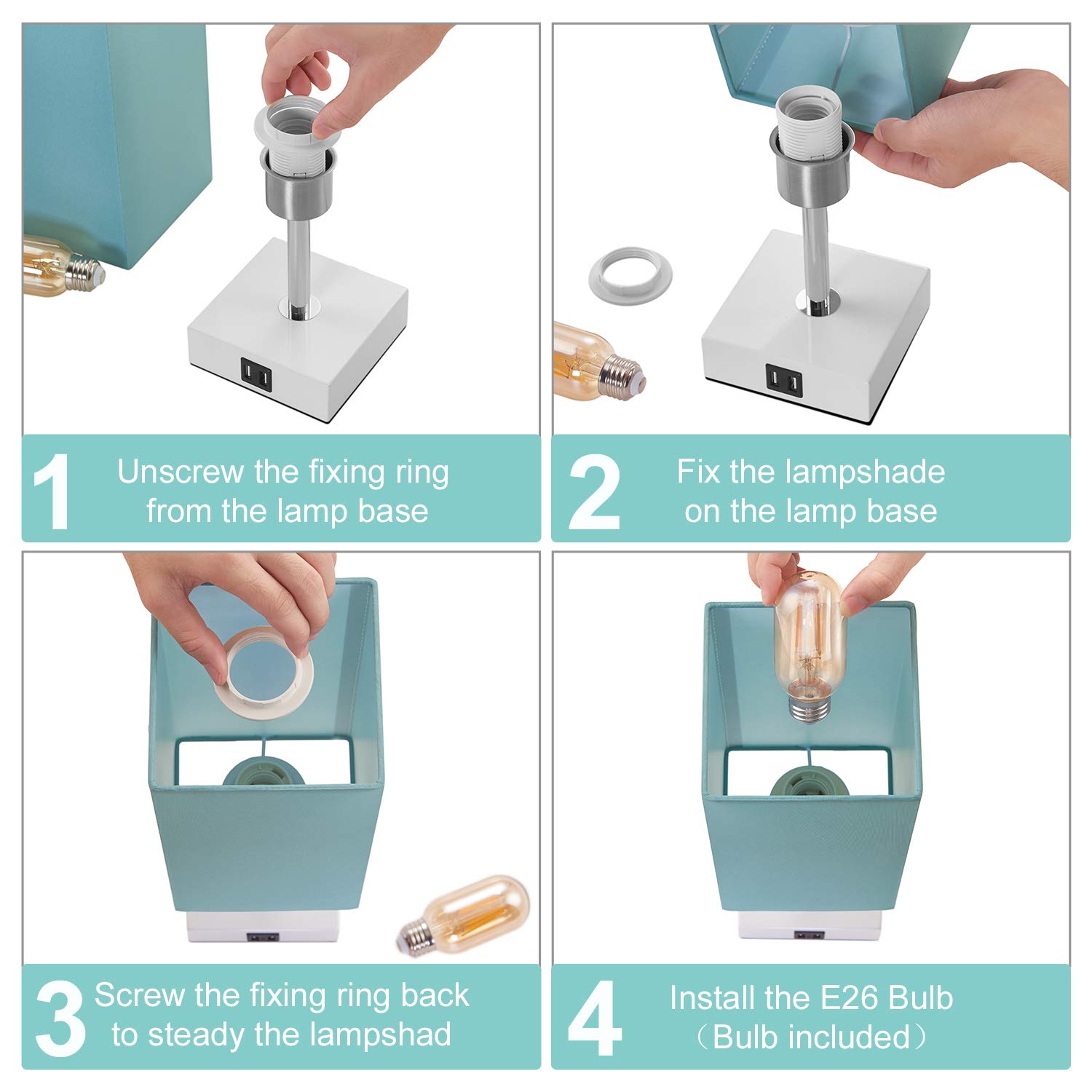 1 Unscrew the fixing ring from the lamp base

2 Fix the lampshade on the lamp base

3 Screw the fixing ring back to steady the lampshad

4 Install the E26 Bulb （Bulb included）