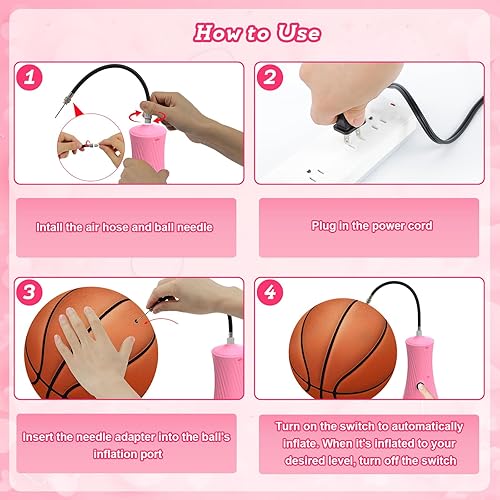 How to Use

1

Intall the air hose and ball needle

2

Plug in the power cord

3

Insert the needle adapter into the ball's inflation port

4

Turn on the switch to automatically inflate. When it's inflated to your desired level, turn off the switch