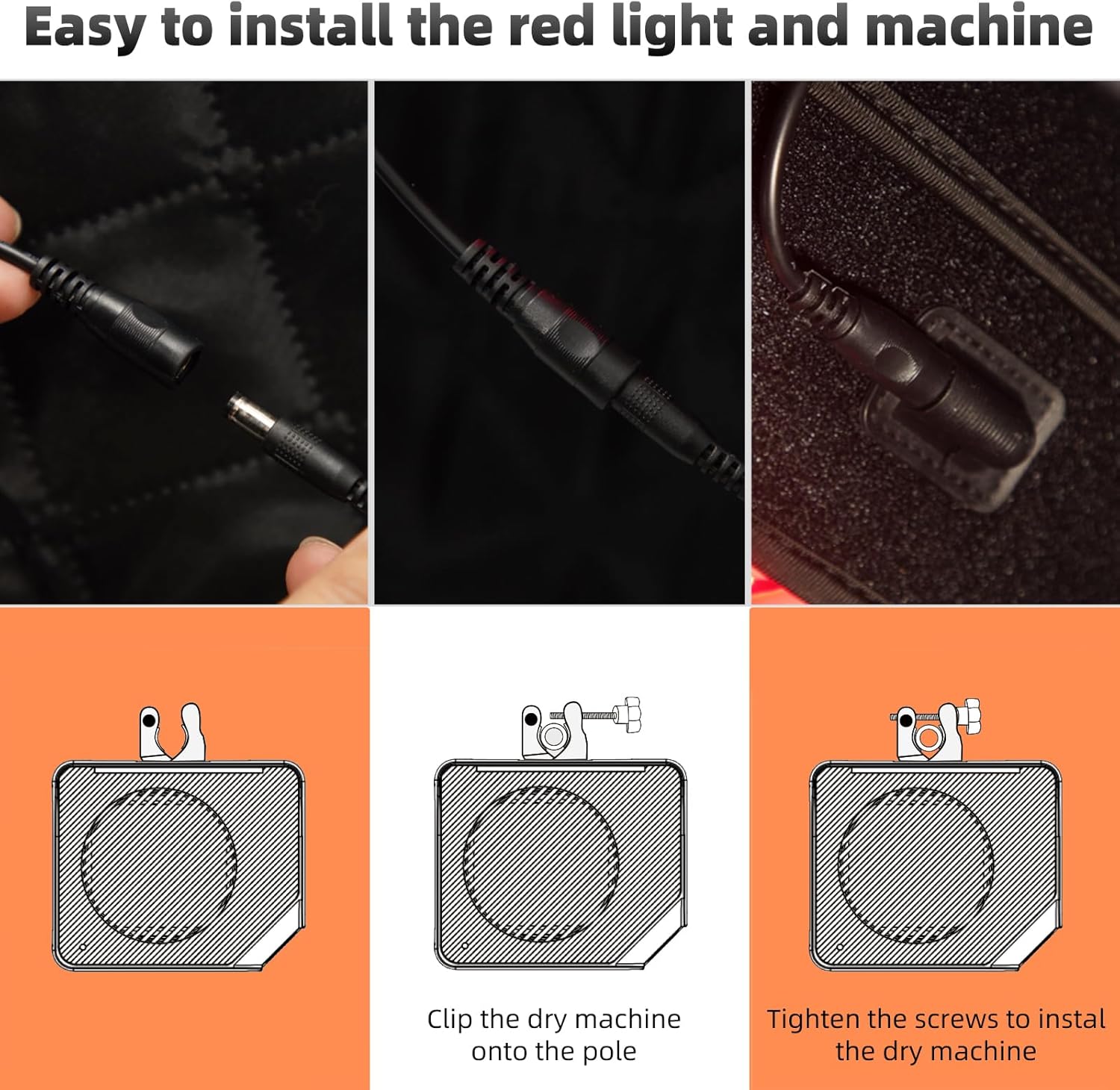 Easy to install the red light and machine

Clip the dry machine onto the pole

Tighten the screws to instal the dry machine