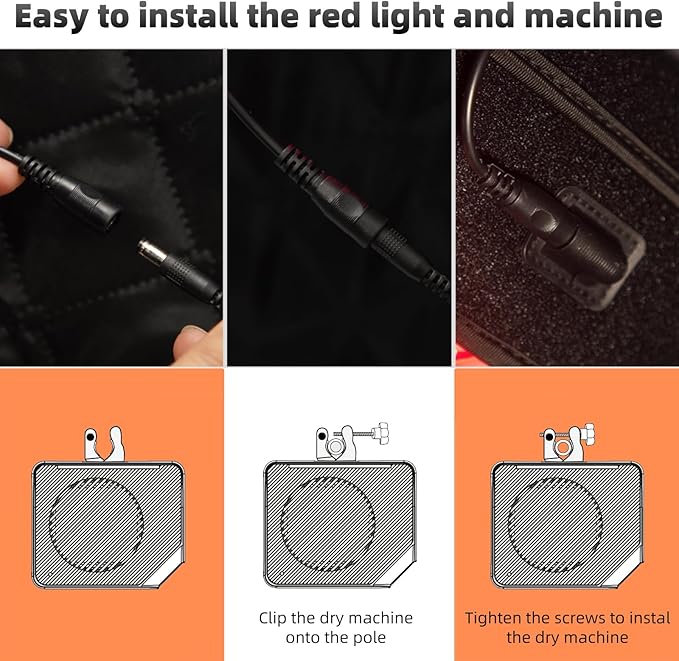 Easy to install the red light and machine

Clip the dry machine onto the pole

Tighten the screws to instal the dry machine