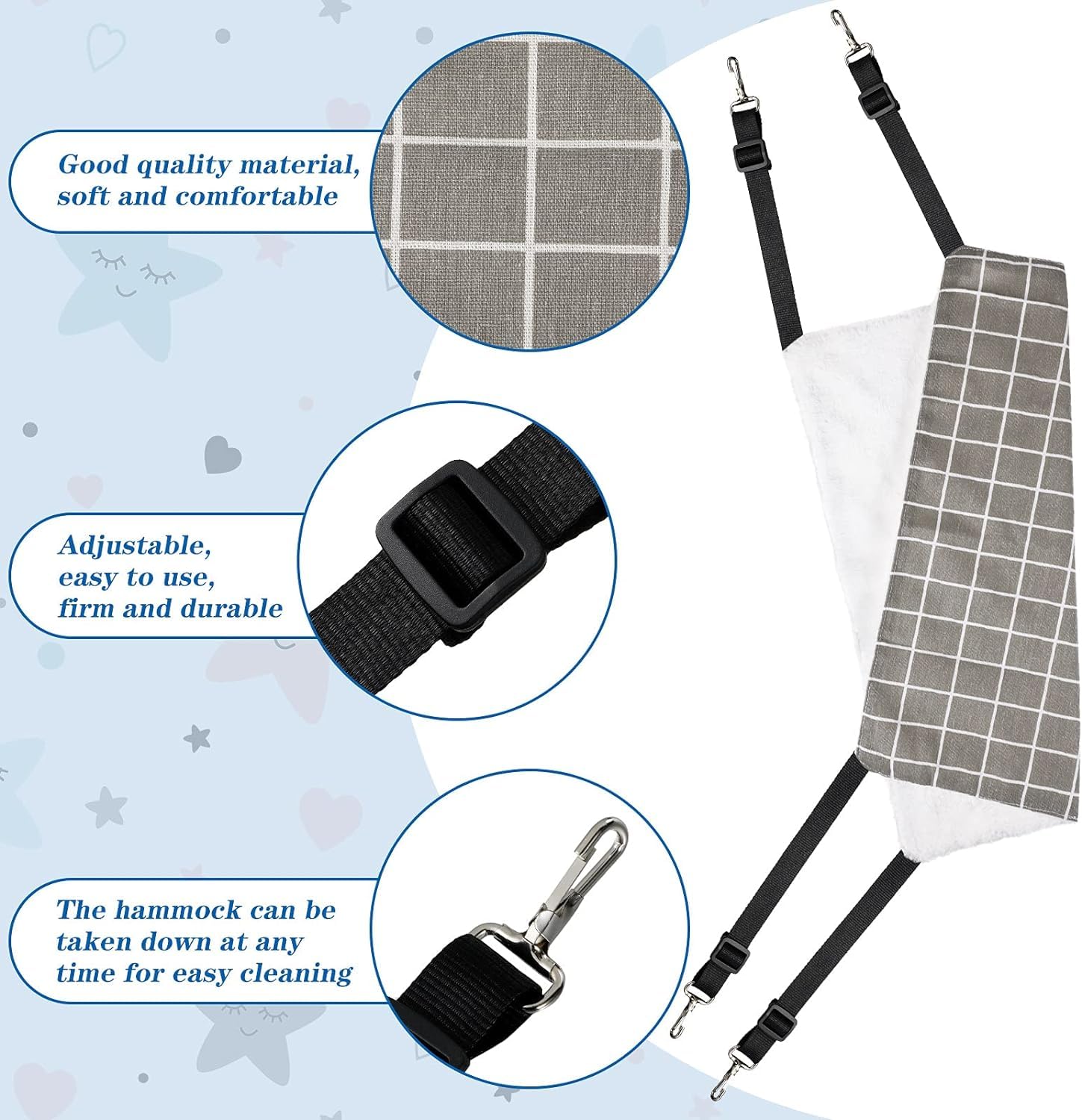 Good quality material, soft and comfortable

Adjustable, easy to use, firm and durable

The hammock can be taken down at any time for easy cleaning