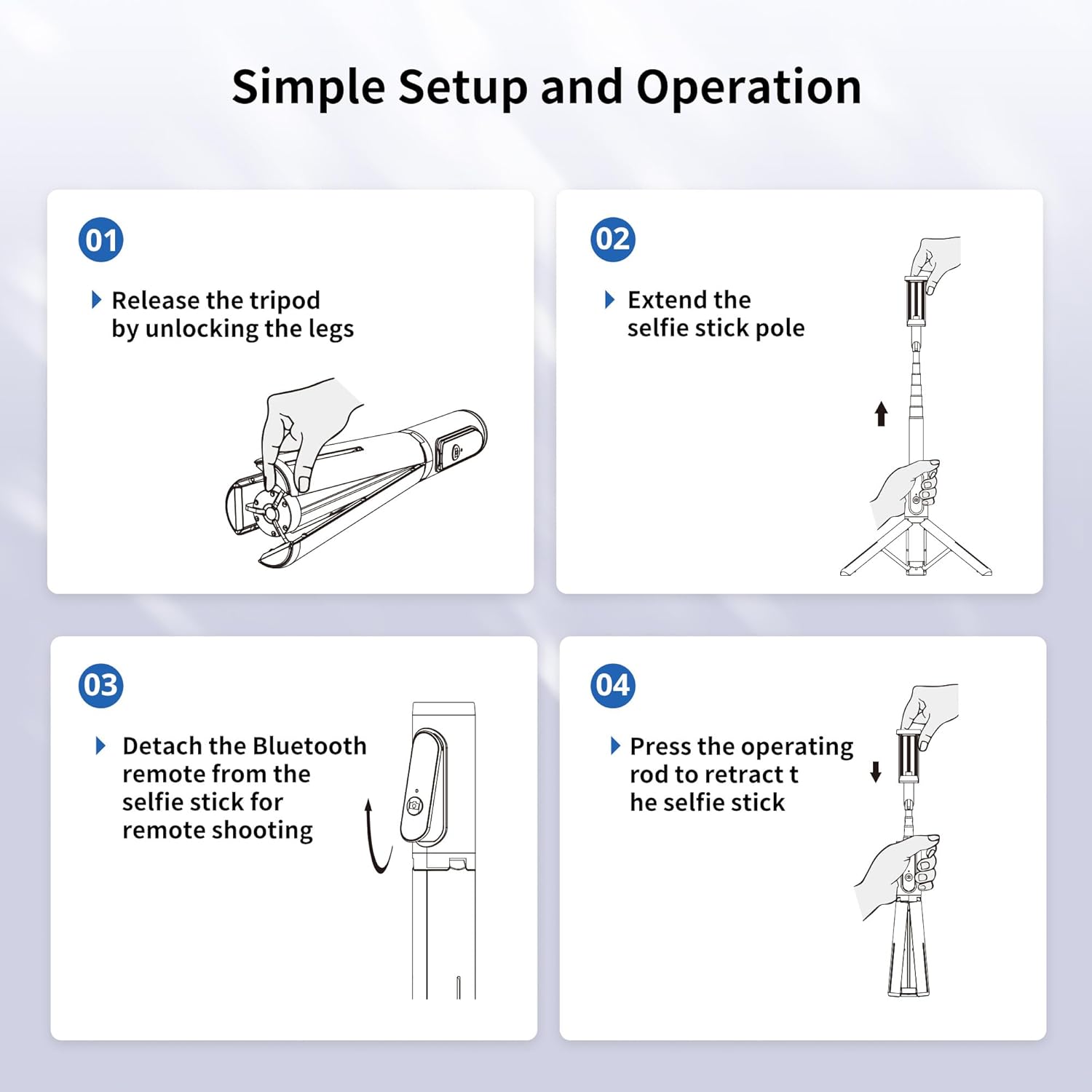 Simple Setup and Operation

01

Release the tripod by unlocking the legs

02

Extend the selfie stick pole

03

Detach the Bluetooth remote from the selfie stick for remote shooting

04

Press the operating rod to retract t he selfie stick