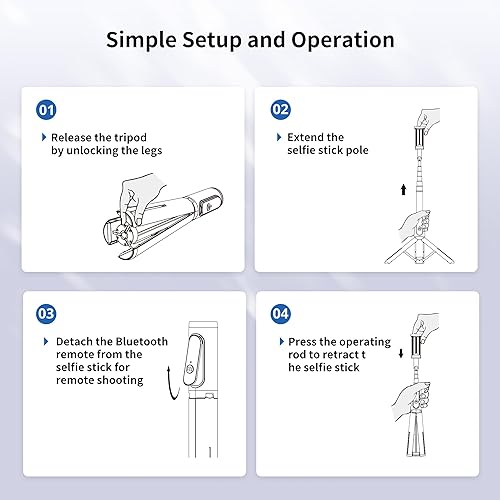 Simple Setup and Operation

01

Release the tripod by unlocking the legs

02

Extend the selfie stick pole

03

Detach the Bluetooth remote from the selfie stick for remote shooting

04

Press the operating rod to retract t he selfie stick