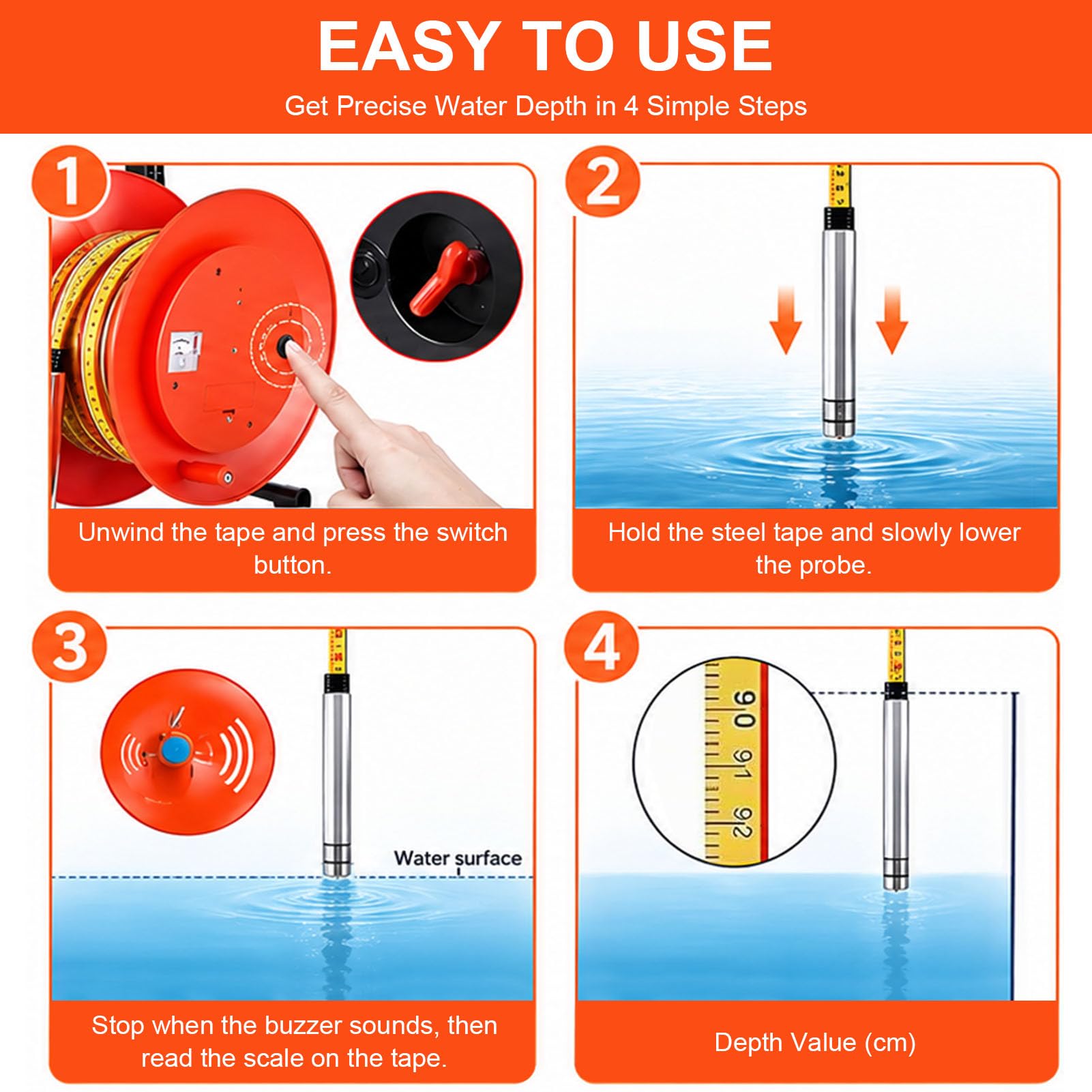 EASY TO USE

Get Precise Water Depth in 4 Simple Steps

1

Unwind the tape and press the switch button.

2

Hold the steel tape and slowly lower the probe.

3

Water surface

Stop when the buzzer sounds, then read the scale on the tape.

4

90 91 92

Depth Value (cm)