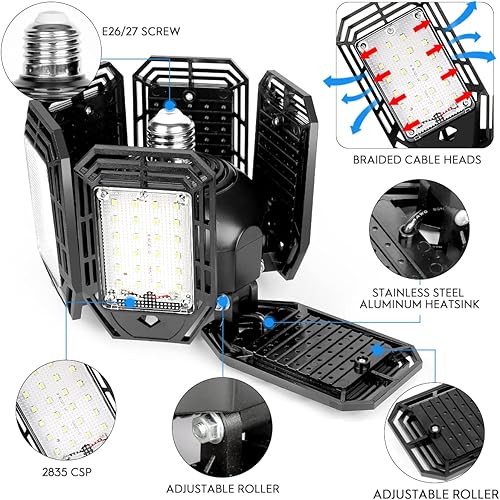 E26/27 SCREW

BRAIDED CABLE HEADS

STAINLESS STEEL
ALUMINUM HEATSINK

2835 CSP

ADJUSTABLE ROLLER

ADJUSTABLE ROLLER