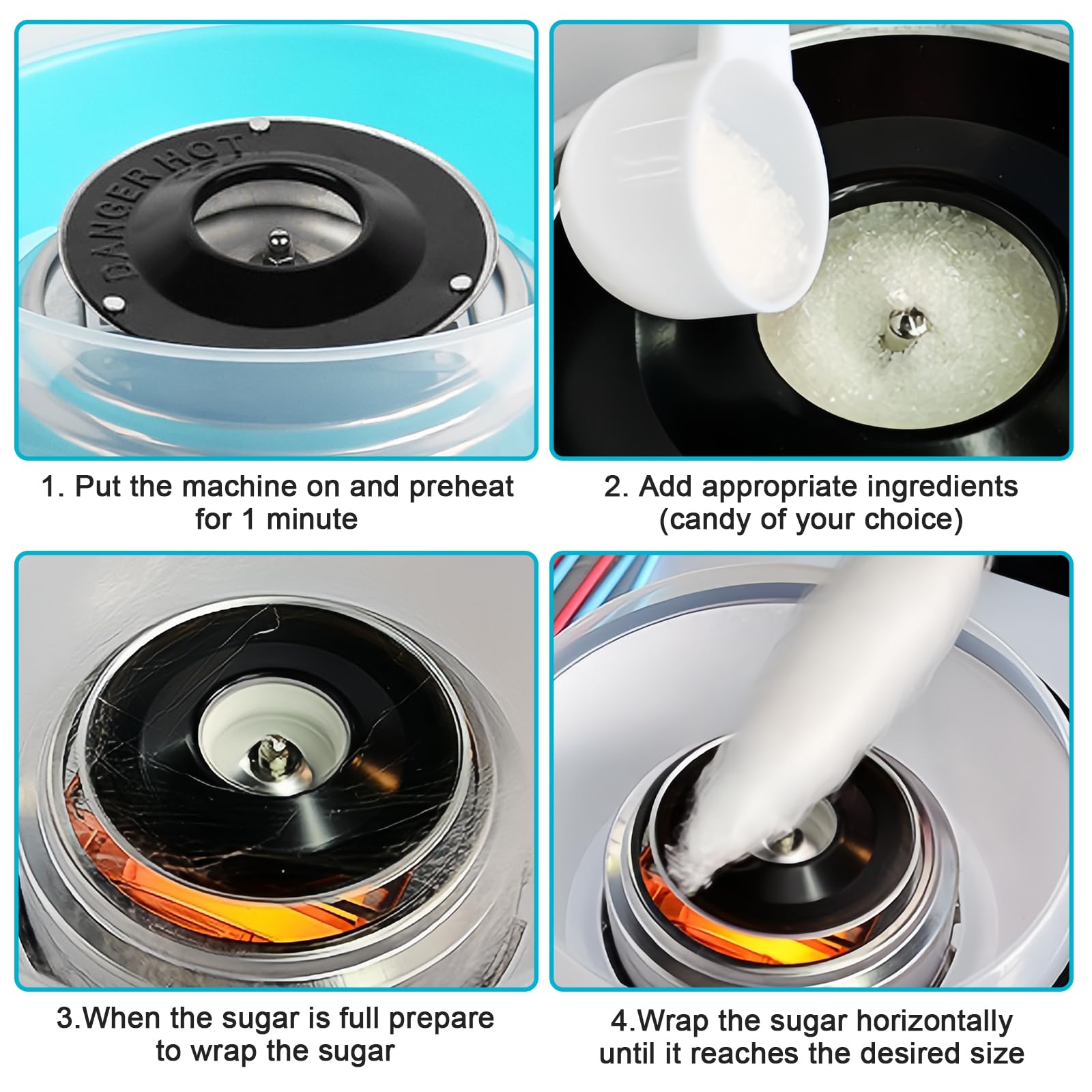 DANGER HOT

1. Put the machine on and preheat for 1 minute

2. Add appropriate ingredients (candy of your choice)

3.When the sugar is full prepare to wrap the sugar

4.Wrap the sugar horizontally until it reaches the desired size