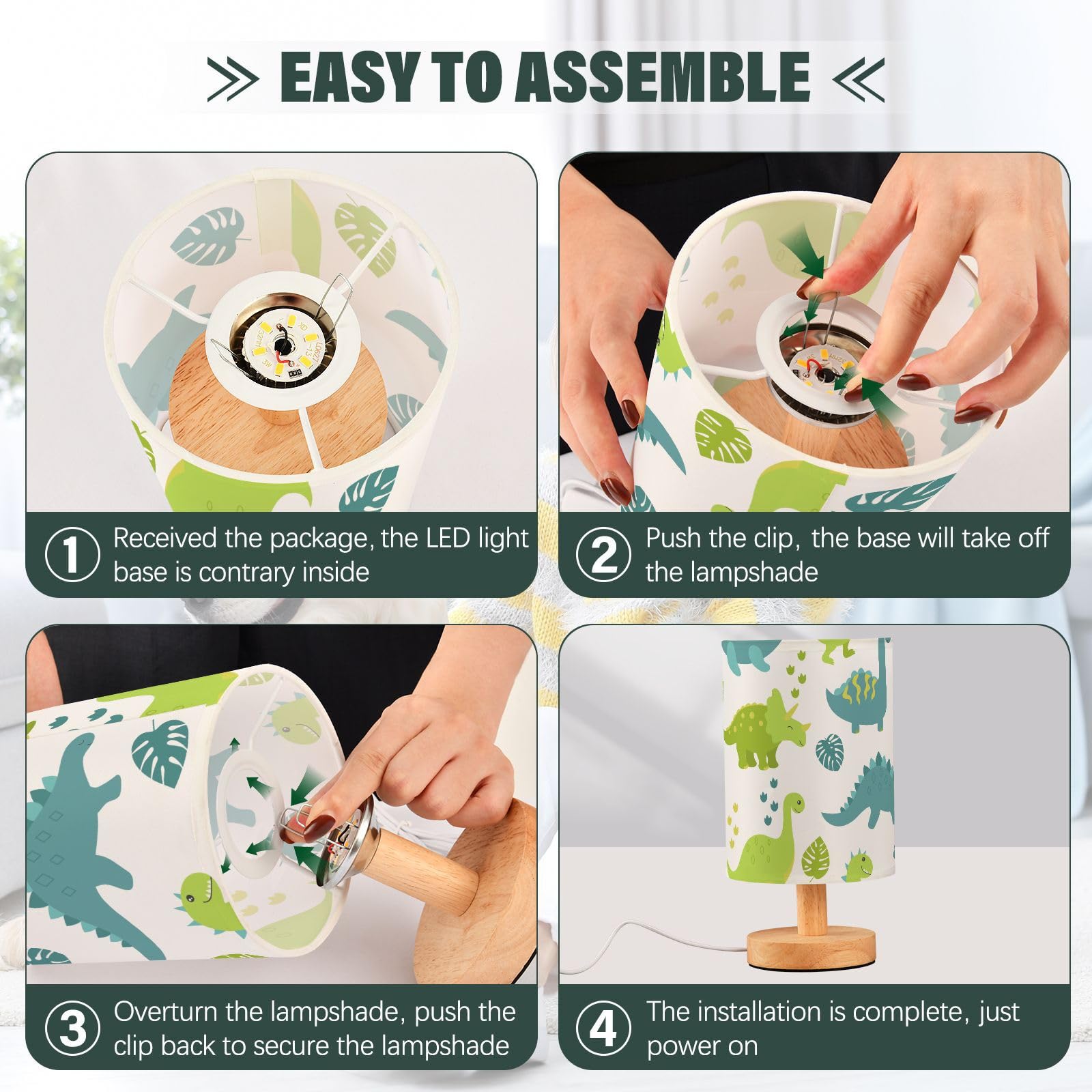 EASY TO ASSEMBLE

1 Received the package, the LED light base is contrary inside

2 Push the clip, the base will take off the lampshade

3 Overturn the lampshade, push the clip back to secure the lampshade

4 The installation is complete, just power on