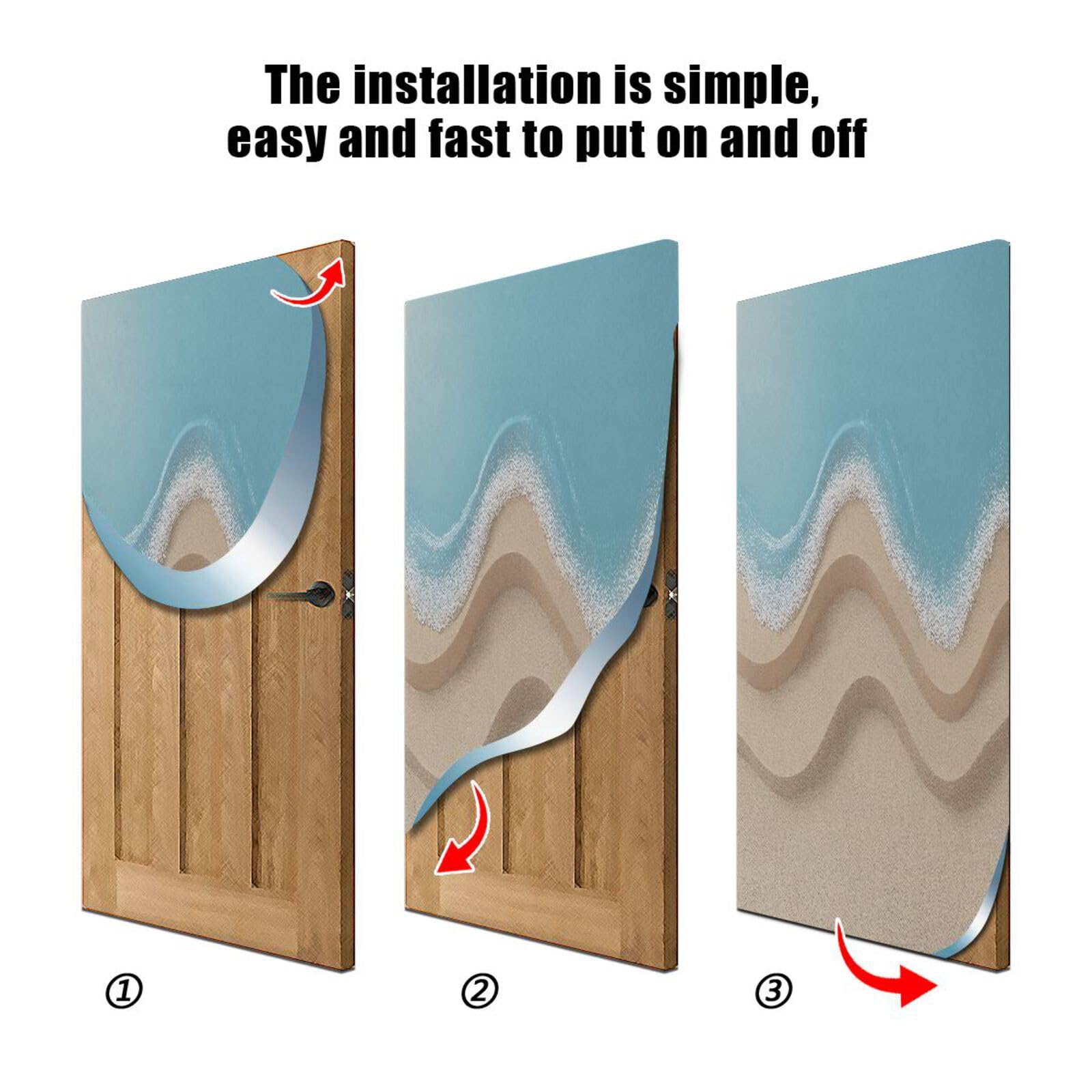 The installation is simple, easy and fast to put on and off

①

②

③