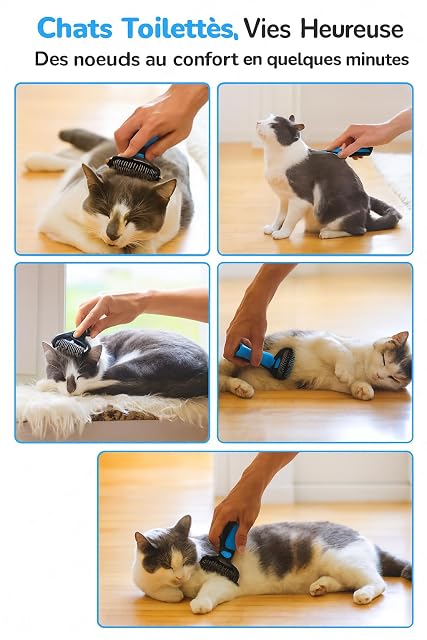 Chats Toilettès, Vies Heureuse
Des noeuds au confort en quelques minutes