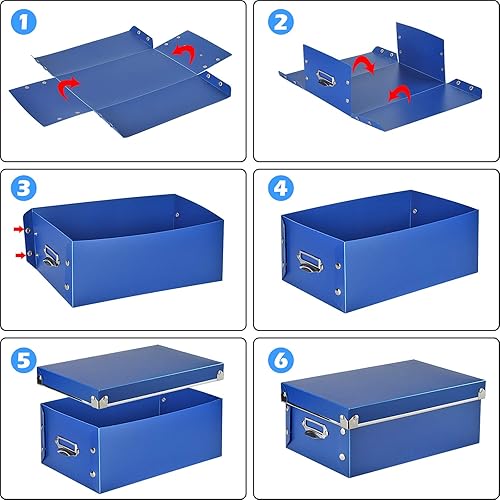 1

2

3

4

5

6