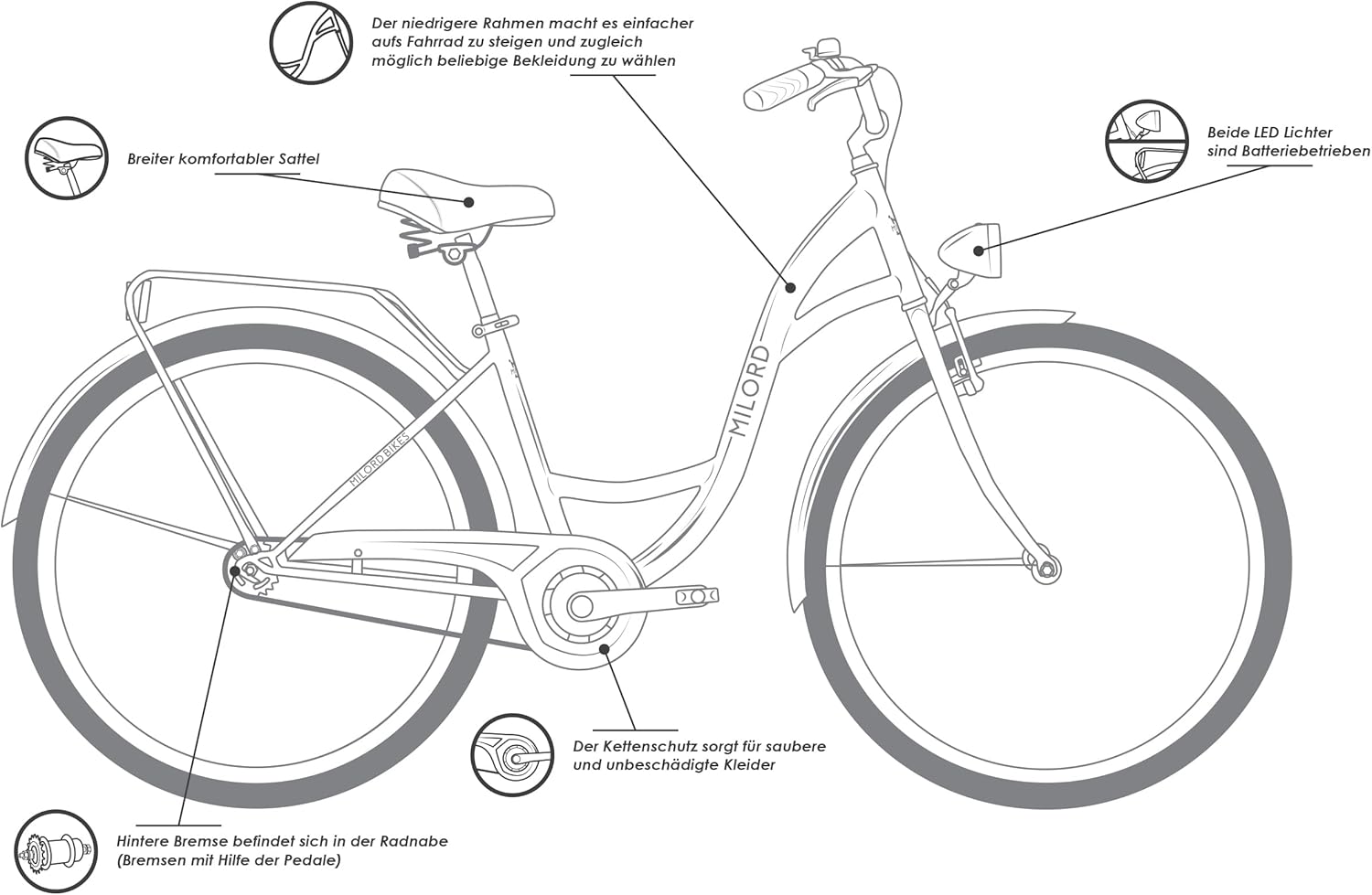 Der niedrigere Rahmen macht es einfacher aufs Fahrrad zu steigen und zugleich möglich beliebige Bekleidung zu wählen

Breiter komfortabler Sattel

Beide LED Lichter sind Batteriebetrieben

MILORD

MILORD BIKES

Der Kettenschutz sorgt für saubere und unbeschädigte Kleider

Hintere Bremse befindet sich in der Radnabe (Bremsen mit Hilfe der Pedale)