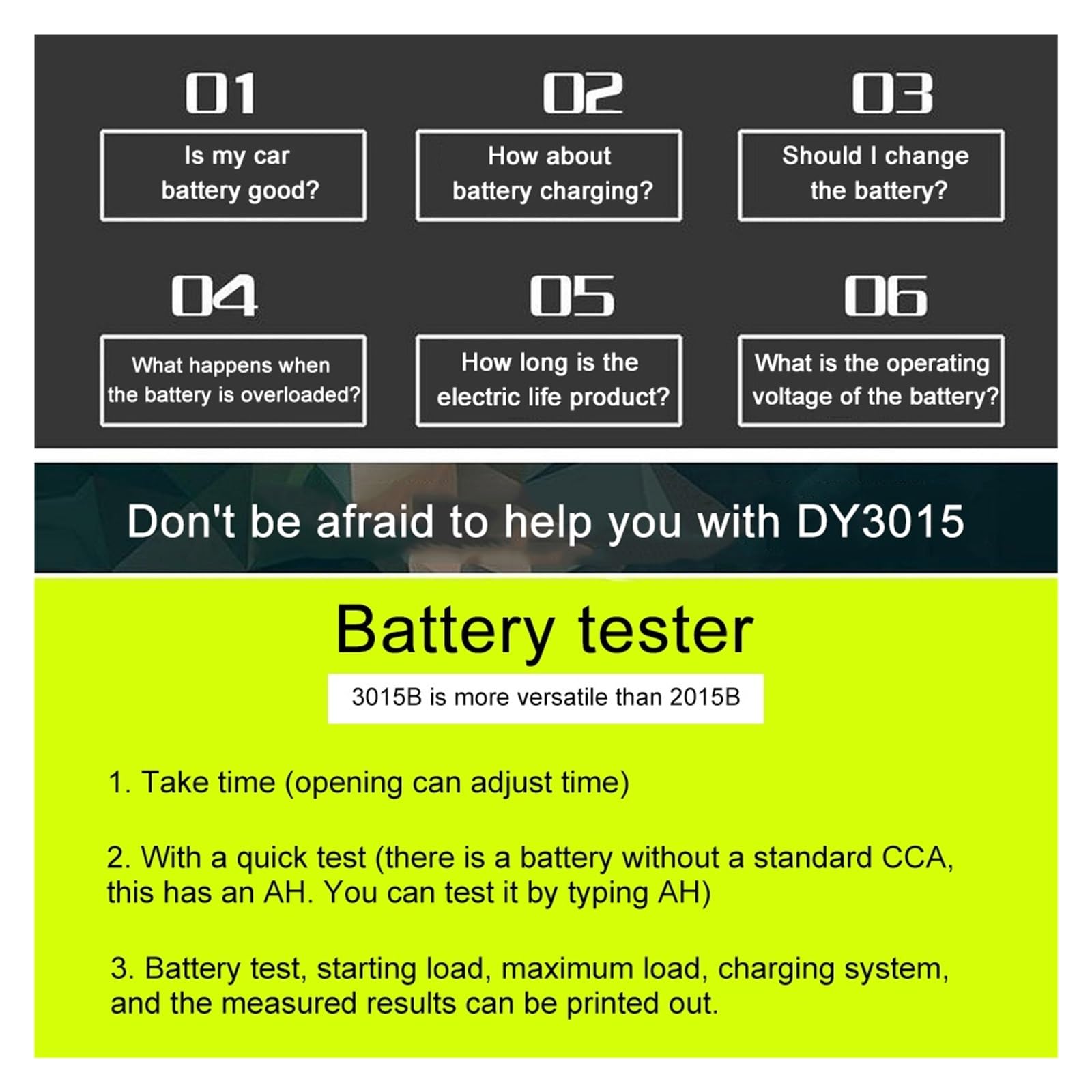 01

Is my car battery good?

02

How about battery charging?

03

Should I change the battery?

04

What happens when the battery is overloaded?

05

How long is the electric life product?

06

What is the operating voltage of the battery?

Don't be afraid to help you with DY3015

Battery tester

3015B is more versatile than 2015B

1. Take time (opening can adjust time)

2. With a quick test (there is a battery without a standard CCA, this has an AH. You can test it by typing AH)

3. Battery test, starting load, maximum load, charging system, and the measured results can be printed out.