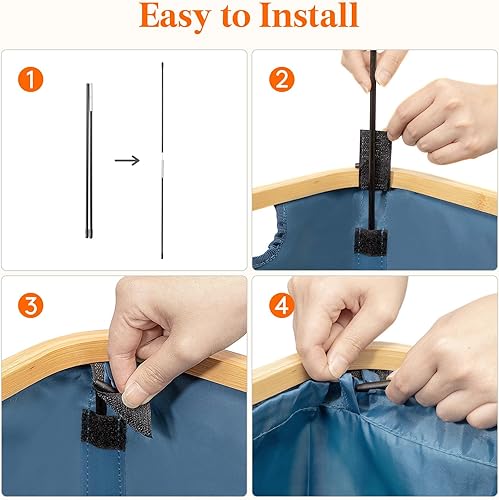 Easy to Install

1

2

3

4