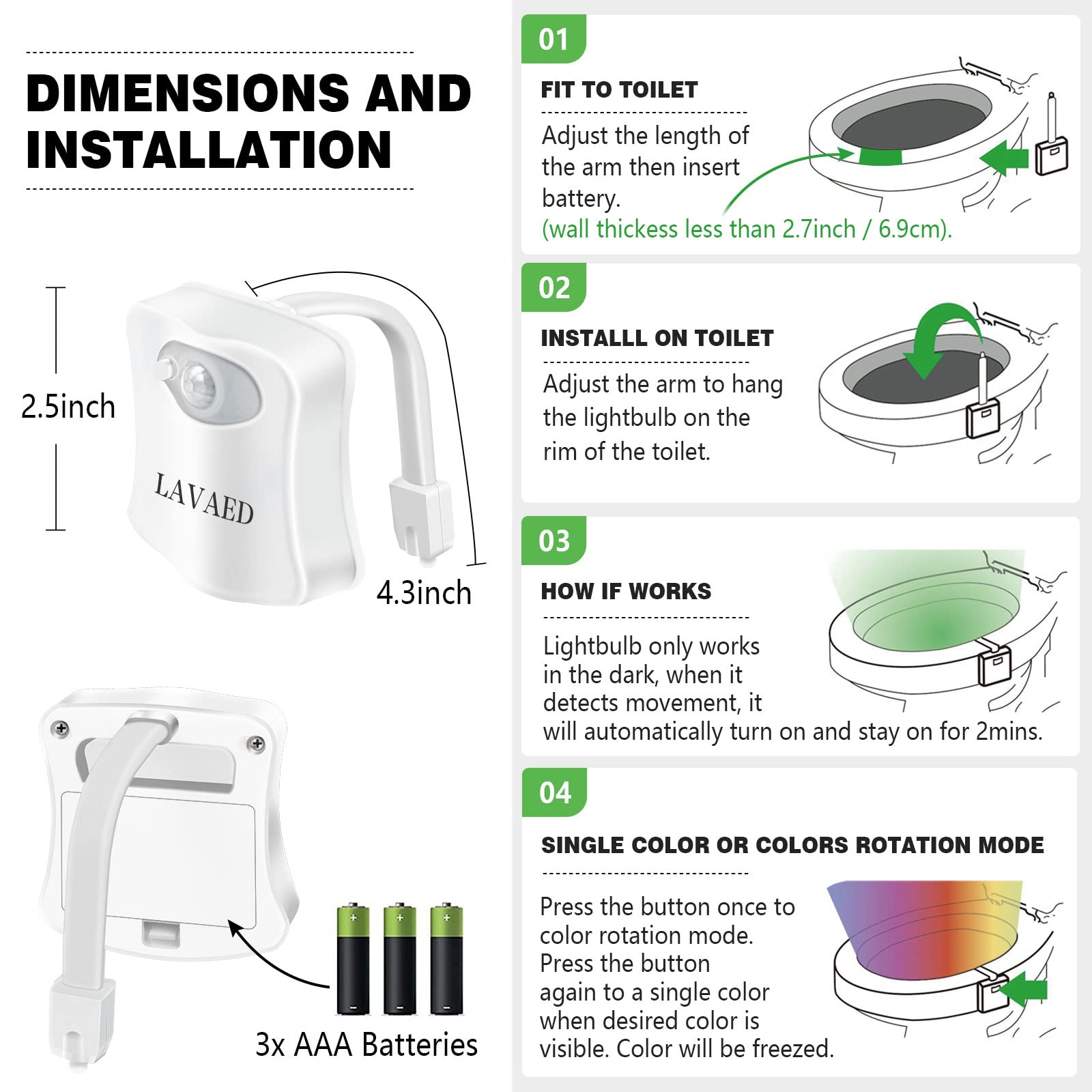 DIMENSIONS AND INSTALLATION

2.5inch

LAVAED

4.3inch

3x AAA Batteries

01

FIT TO TOILET

Adjust the length of the arm then insert battery.
(wall thickess less than 2.7inch / 6.9cm).

02

INSTALLL ON TOILET

Adjust the arm to hang the lightbulb on the rim of the toilet.

03

HOW IF WORKS

Lightbulb only works in the dark, when it detects movement, it will automatically turn on and stay on for 2mins.

04

SINGLE COLOR OR COLORS ROTATION MODE

Press the button once to color rotation mode.
Press the button again to a single color when desired color is visible. Color will be freezed.