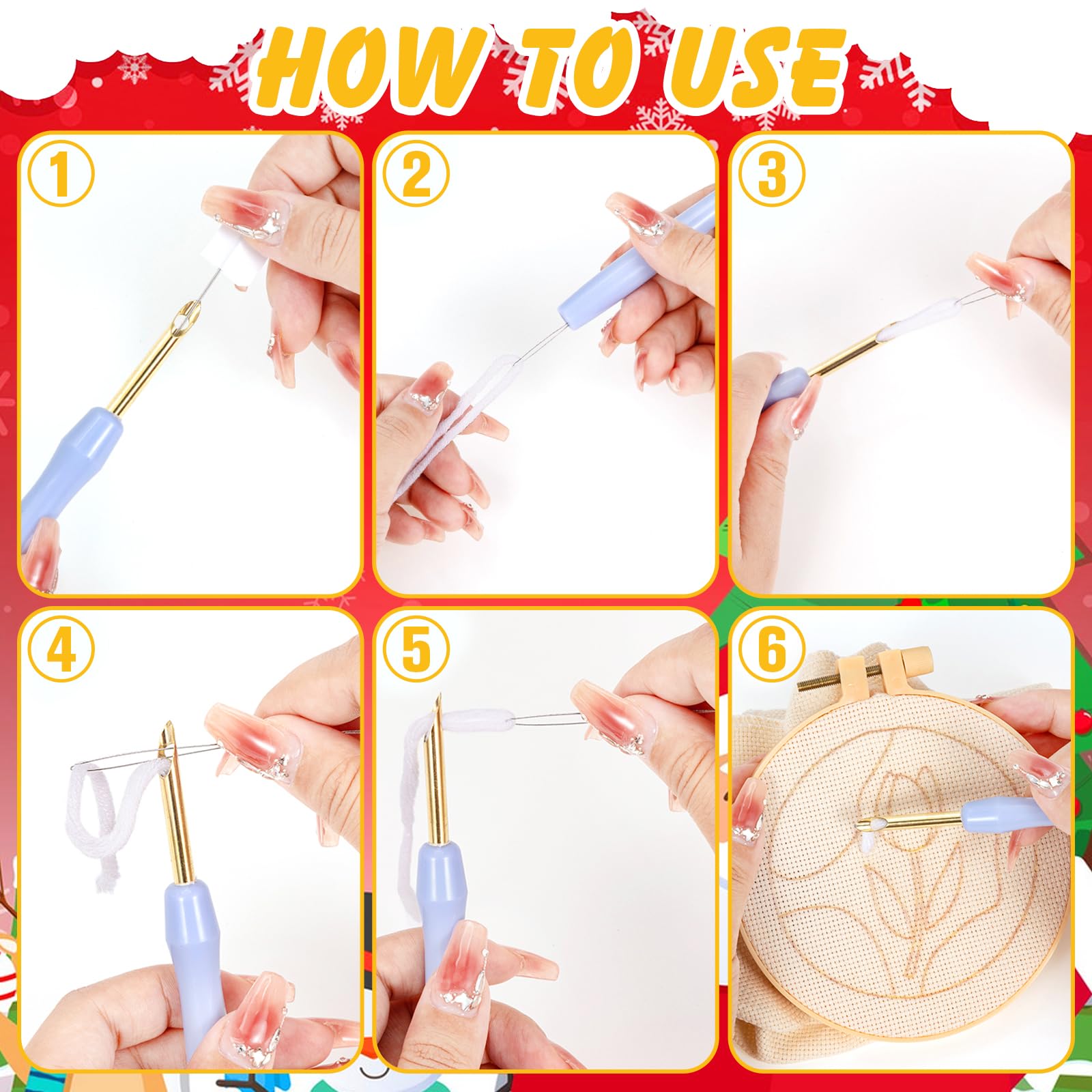 HOW TO USE

1

2

3

4

5

6