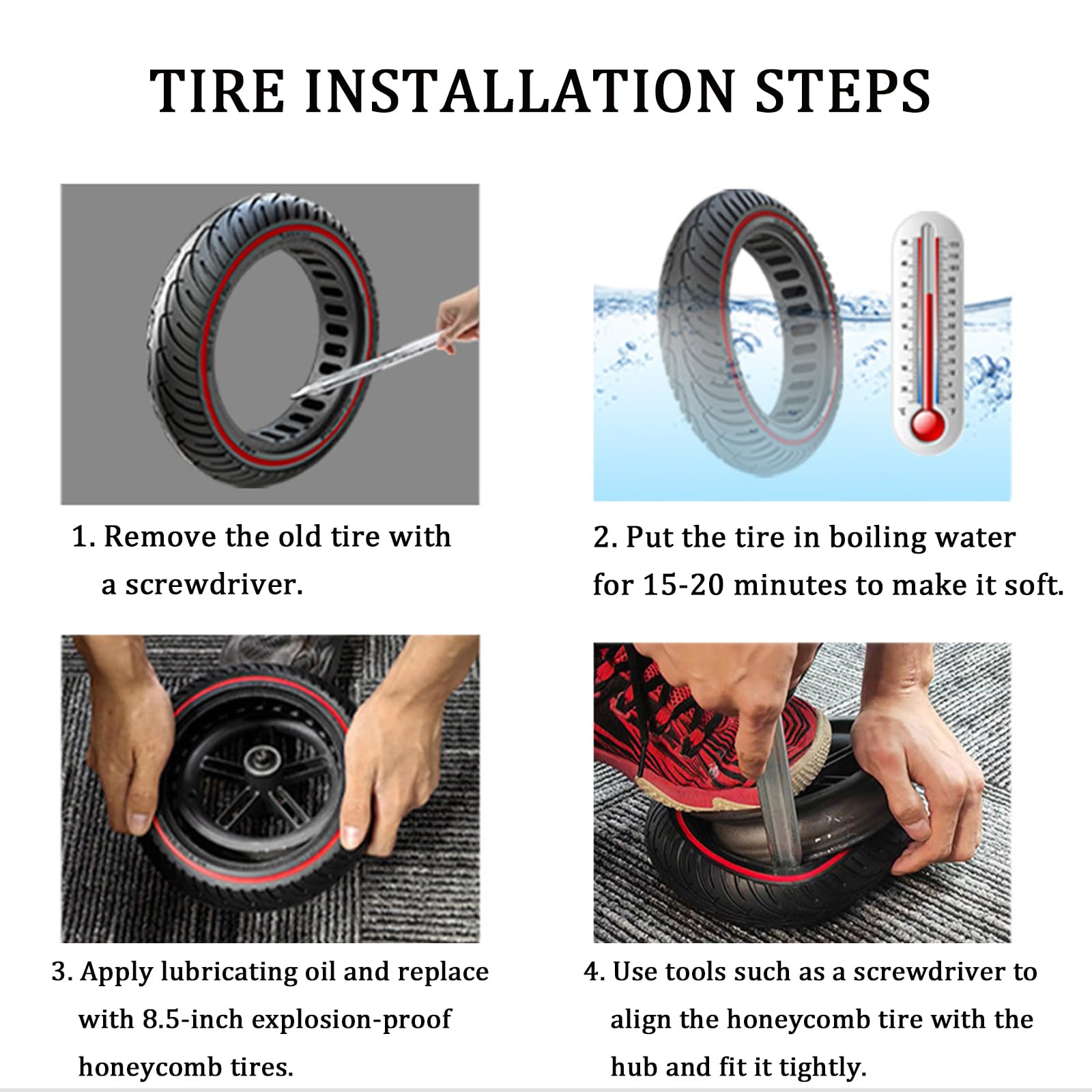 TIRE INSTALLATION STEPS

1. Remove the old tire with a screwdriver.

2. Put the tire in boiling water for 15-20 minutes to make it soft.

3. Apply lubricating oil and replace with 8.5-inch explosion-proof honeycomb tires.

4. Use tools such as a screwdriver to align the honeycomb tire with the hub and fit it tightly.