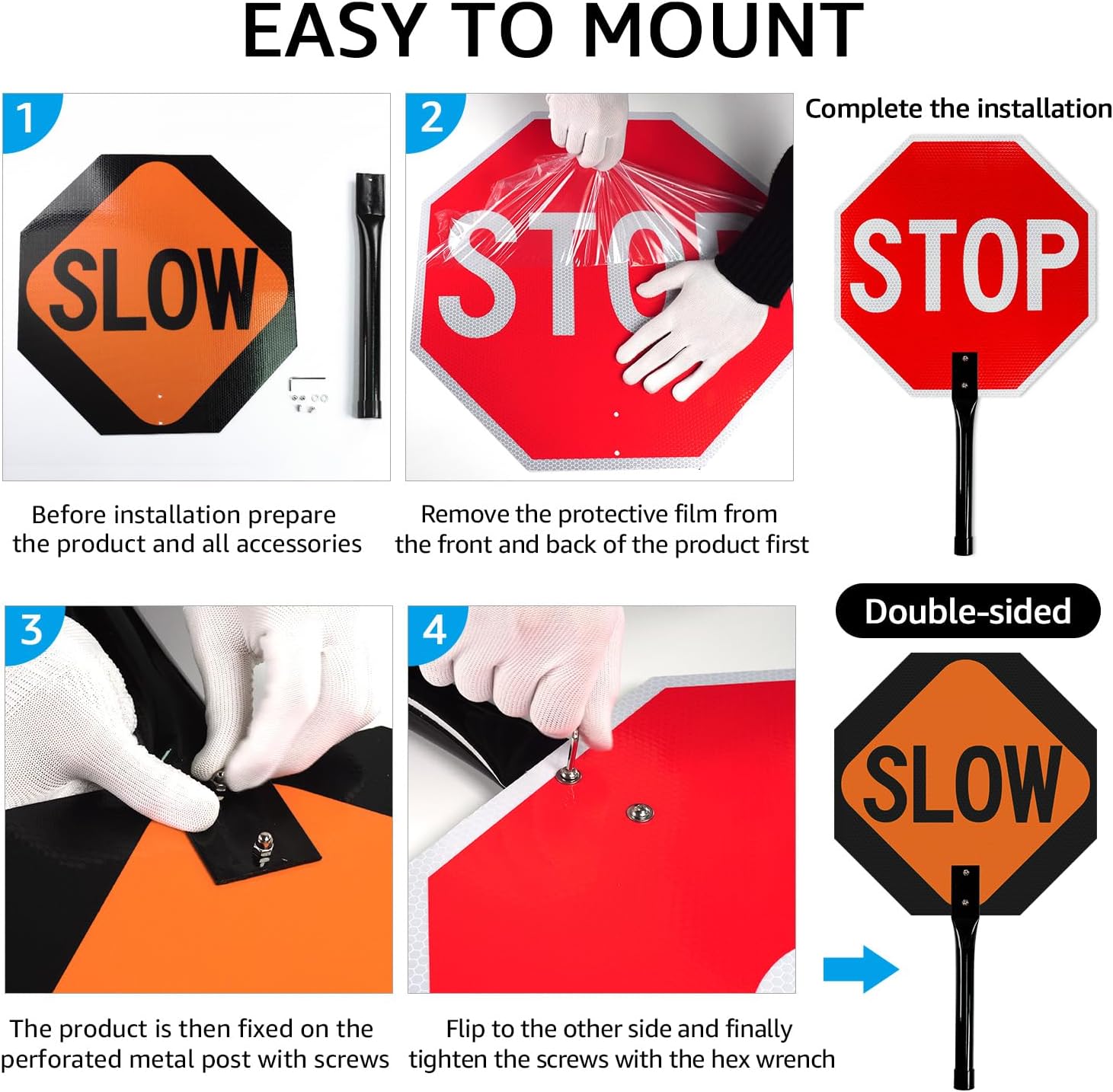 EASY TO MOUNT

1

SLOW

Before installation prepare the product and all accessories

2

STOP

Remove the protective film from the front and back of the product first

Complete the installation

STOP

3

The product is then fixed on the perforated metal post with screws

4

Flip to the other side and finally tighten the screws with the hex wrench

Double-sided

SLOW