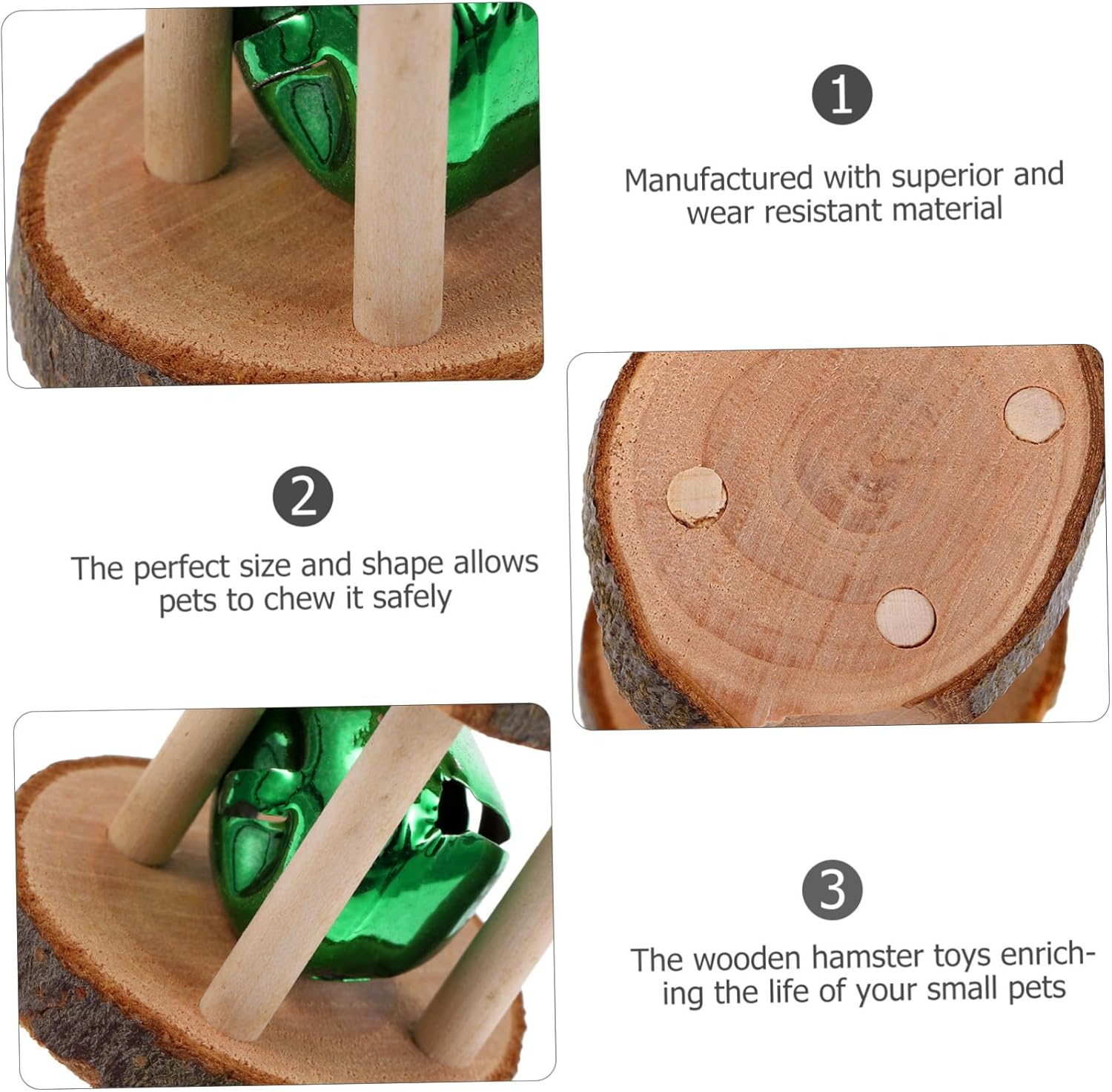 1

Manufactured with superior and wear resistant material

2

The perfect size and shape allows pets to chew it safely

3

The wooden hamster toys enriching the life of your small pets